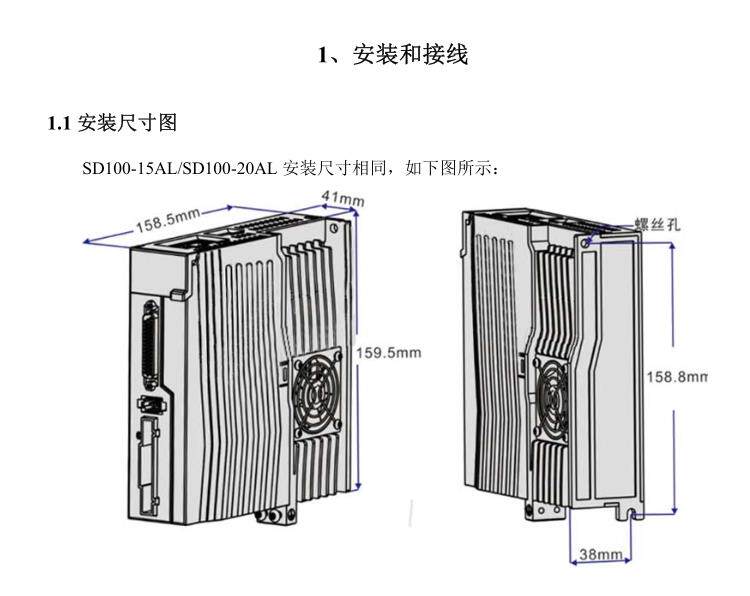 1、安装和接线

1.1 安装尺寸图

SD100-15AL/SD100-20AL 安装尺寸相同，如下图所示：

158.5mm

41mm

159.5mm

螺丝孔

158.8mm

38mm