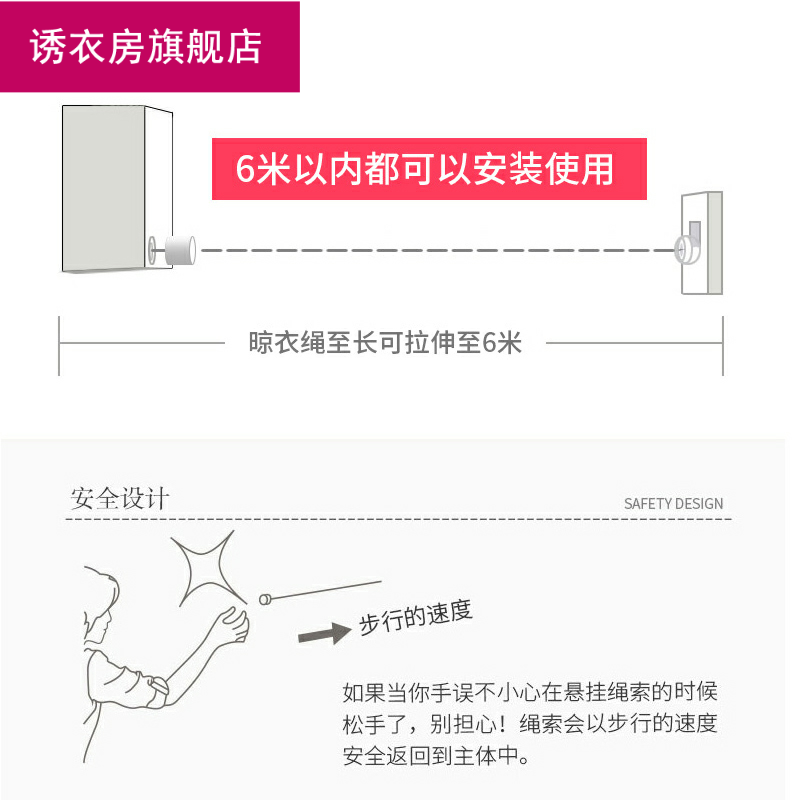 诱衣房旗舰店

6米以内都可以安装使用

晾衣绳至长可拉伸至6米

安全设计

SAFETY DESIGN

步行的速度

如果当你手误不小心在悬挂绳索的时候松手了，别担心！绳索会以步行的速度安全返回到主体中。