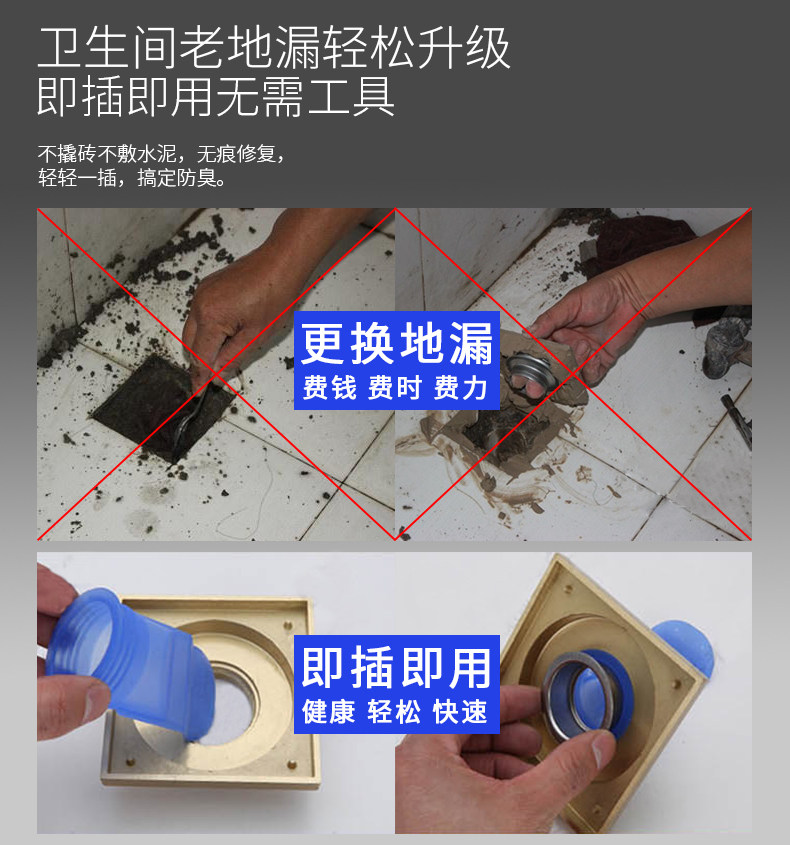 卫生间老地漏轻松升级
即插即用无需工具

不撬砖不敷水泥，无痕修复，
轻轻一插，搞定防臭。

更换地漏
费钱 费时 费力

即插即用
健康 轻松 快速