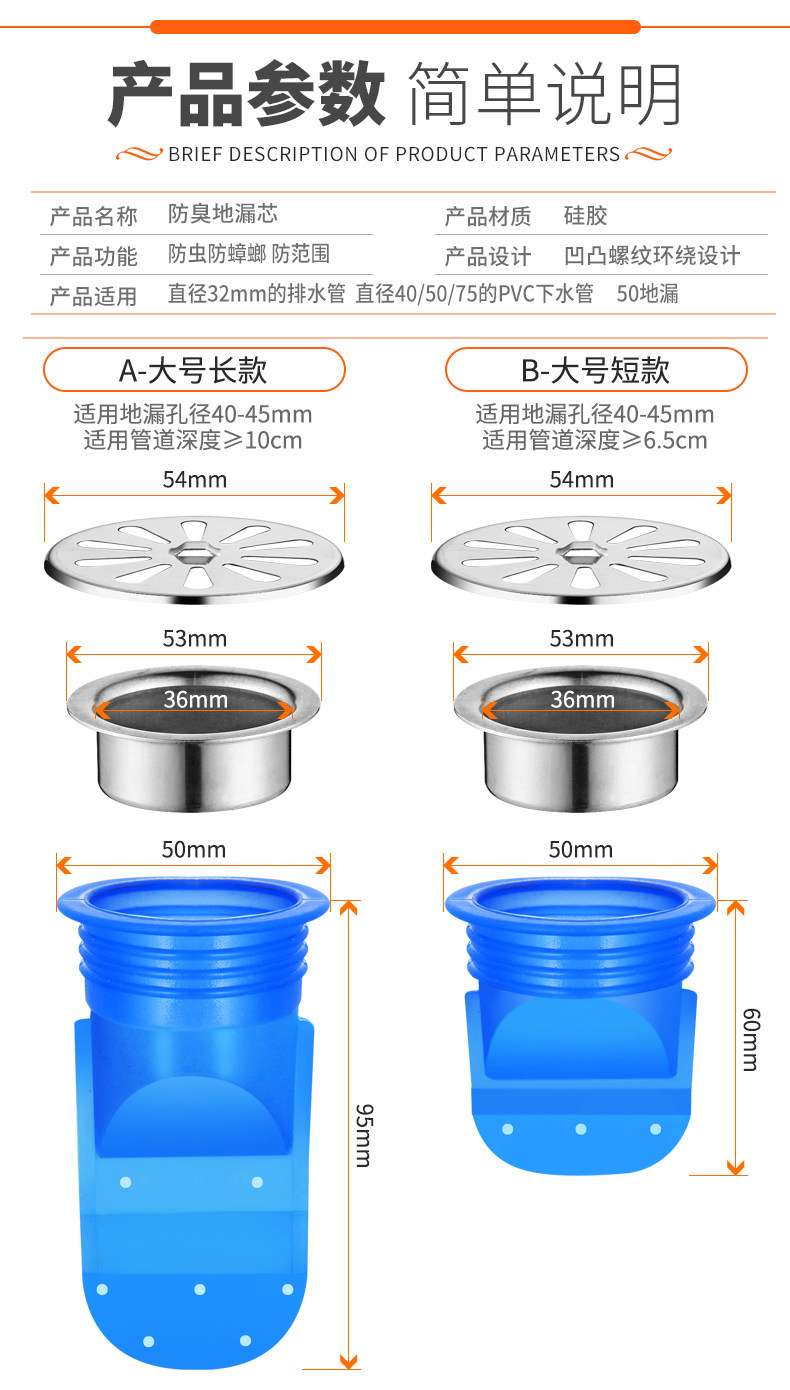 产品参数 简单说明

BRIEF DESCRIPTION OF PRODUCT PARAMETERS

| 产品名称 | 防臭地漏芯 | 产品材质 | 硅胶 |
|---|---|---|---|
| 产品功能 | 防虫防蟑螂 防范围 | 产品设计 | 凹凸螺纹环绕设计 |
| 产品适用 | 直径32mm的排水管 直径40/50/75的PVC下水管 50地漏 | | |

A-大号长款

适用地漏孔径40-45mm
适用管道深度≥10cm

54mm

53mm

36mm

50mm

95mm

B-大号短款

适用地漏孔径40-45mm
适用管道深度≥6.5cm

54mm

53mm

36mm

50mm

60mm