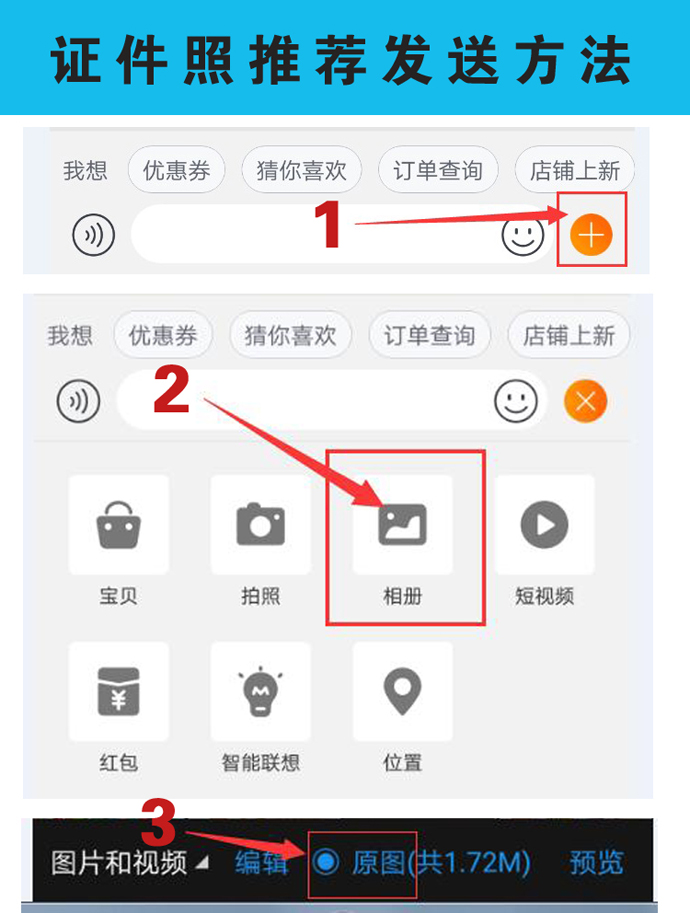 证件照推荐发送方法

我想 优惠券 猜你喜欢 订单查询 店铺上新

1

我想 优惠券 猜你喜欢 订单查询 店铺上新

2

宝贝 拍照 相册 短视频

红包 智能联想 位置

3

图片和视频 编辑 原图(共1.72M) 预览