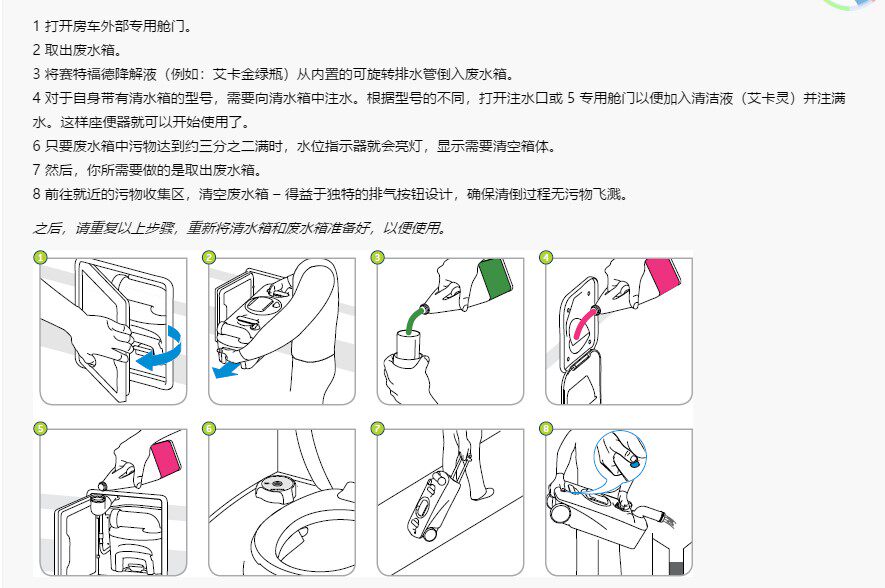 1 打开房车外部专用舱门。
2 取出废水箱。
3 将赛特福德降解液（例如：艾卡金绿瓶）从内置的可旋转排水管倒入废水箱。
4 对于自身带有清水箱的型号，需要向清水箱中注水。根据型号的不同，打开注水口或 5 专用舱门以便加入清洁液（艾卡灵）并注满水。这样座便器就可以开始使用了。
6 只要废水箱中污物达到约三分之二满时，水位指示器就会亮灯，显示需要清空箱体。
7 然后，你所需要做的是取出废水箱。
8 前往就近的污物收集区，清空废水箱 – 得益于独特的排气按钮设计，确保清倒过程无污物飞溅。

之后，请重复以上步骤，重新将清水箱和废水箱准备好，以便使用。

1 2 3 4 5 6 7 8