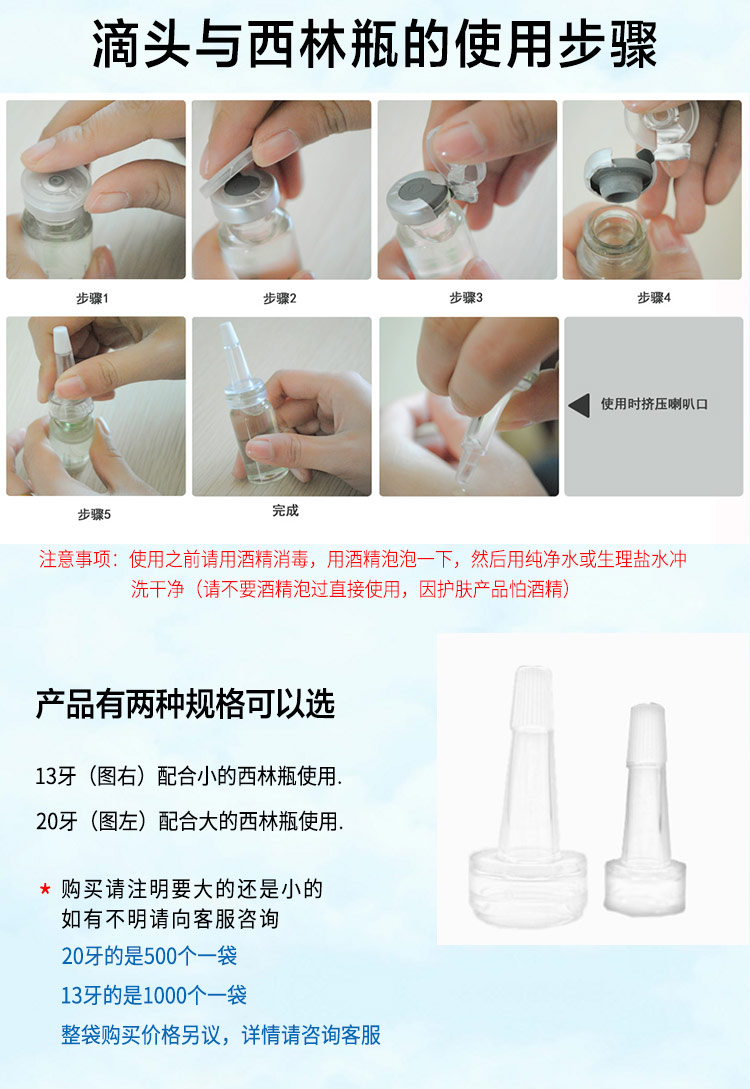 滴头与西林瓶的使用步骤

步骤1

步骤2

步骤3

步骤4

步骤5

完成

使用时挤压喇叭口

注意事项：使用之前请用酒精消毒，用酒精泡泡一下，然后用纯净水或生理盐水冲洗干净（请不要酒精泡过直接使用，因护肤产品怕酒精）

产品有两种规格可以选

13牙（图右）配合小的西林瓶使用.

20牙（图左）配合大的西林瓶使用.

* 购买请注明要大的还是小的
如有不明请向客服咨询
20牙的是500个一袋
13牙的是1000个一袋
整袋购买价格另议，详情请咨询客服