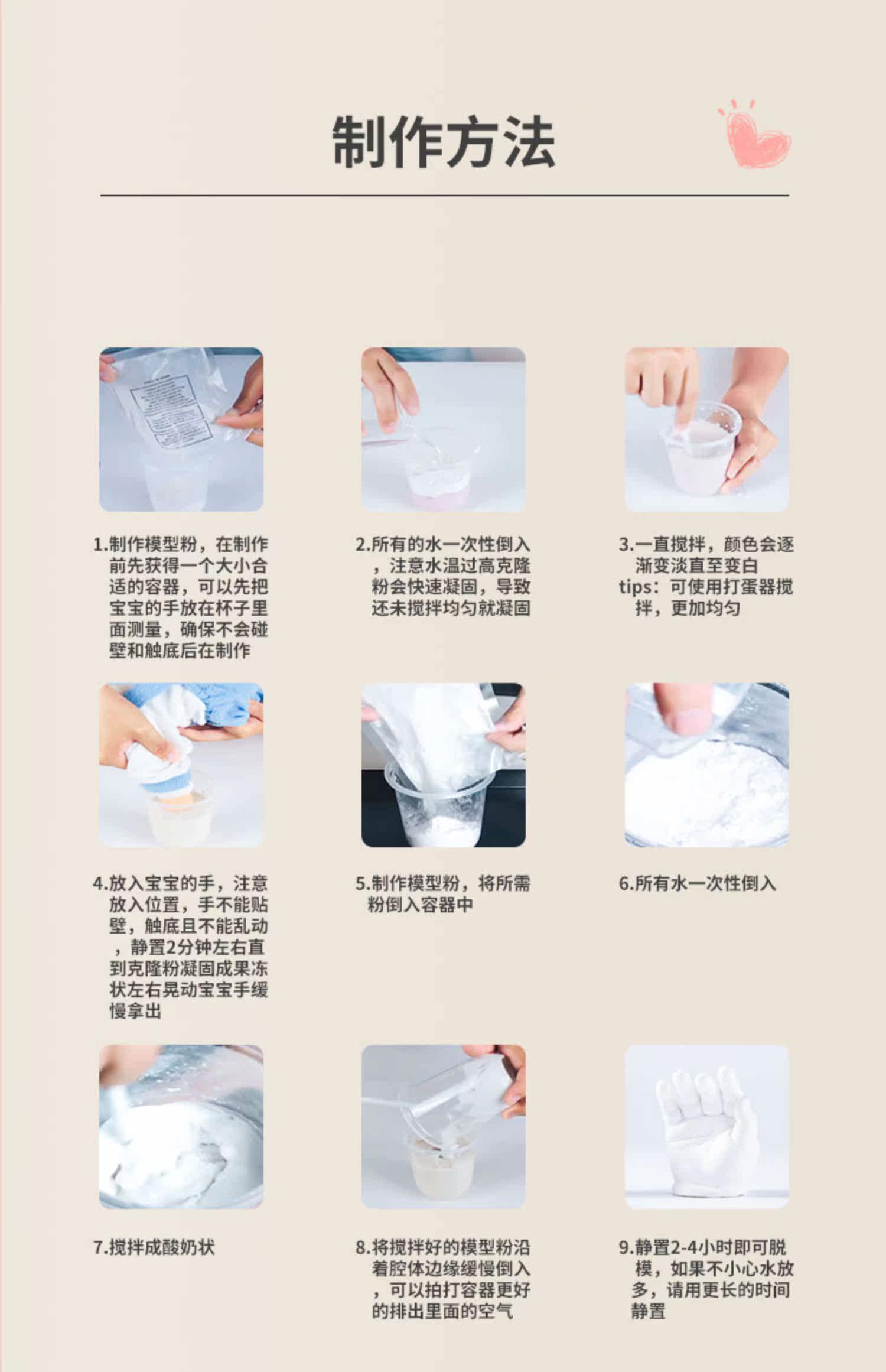 制作方法

1.制作模型粉，在制作前先获得一个大小合适的容器，可以先把宝宝的手放在杯子里面测量，确保不会碰壁和触底后在制作

2.所有的水一次性倒入，注意水温过高克隆粉会快速凝固，导致还未搅拌均匀就凝固

3.一直搅拌，颜色会逐渐变淡直至变白
tips：可使用打蛋器搅拌，更加均匀

4.放入宝宝的手，注意放入位置，手不能贴壁，触底且不能乱动，静置2分钟左右直到克隆粉凝固成果冻状左右晃动宝宝手缓慢拿出

5.制作模型粉，将所需粉倒入容器中

6.所有水一次性倒入

7.搅拌成酸奶状

8.将搅拌好的模型粉沿着腔体边缘缓慢倒入，可以拍打容器更好的排出里面的空气

9.静置2-4小时即可脱模，如果不小心水放多，请用更长的时间静置