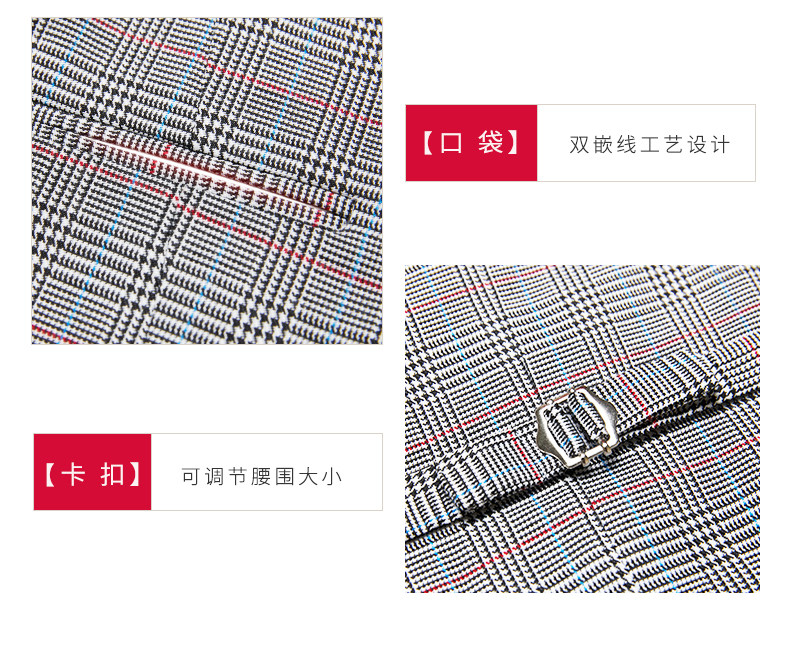 【口 袋】 双嵌线工艺设计

【卡 扣】 可调节腰围大小