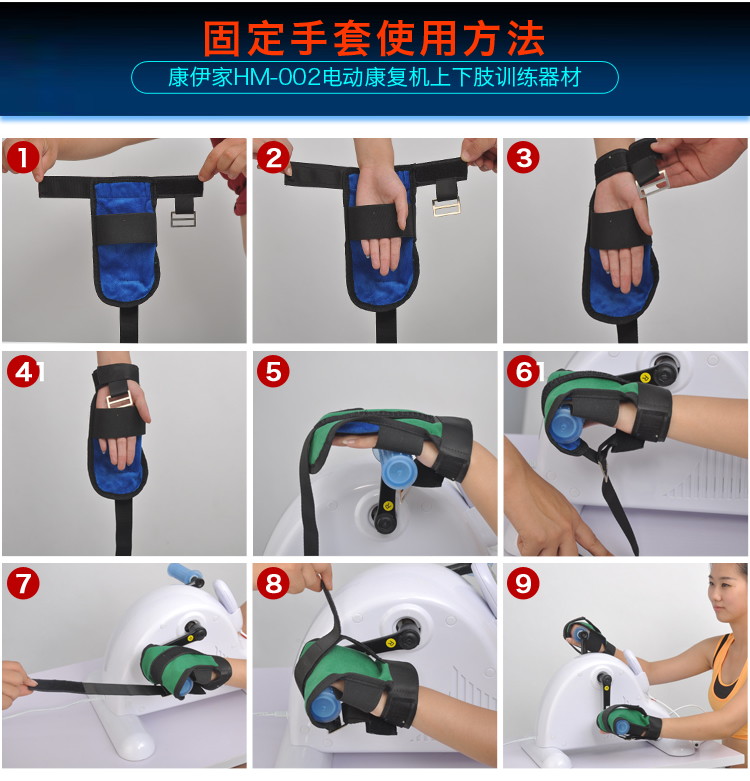 固定手套使用方法

康伊家HM-002电动康复机上下肢训练器材

1

2

3

4

5

6

7

8

9