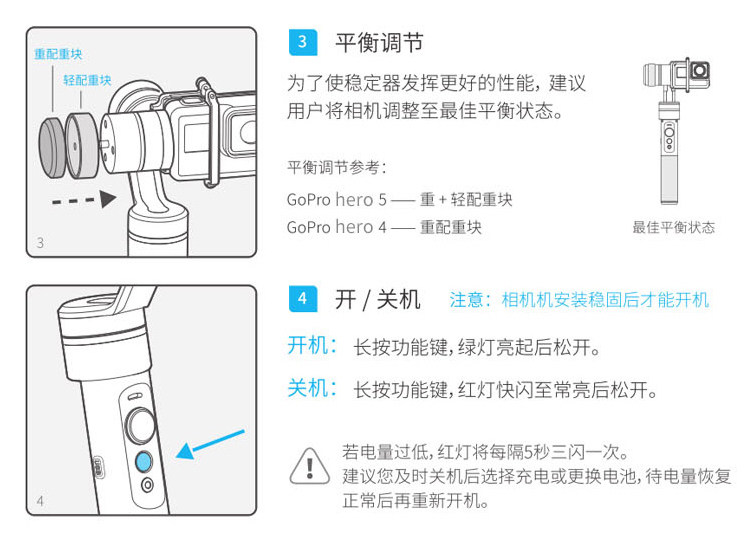 重配重块

轻配重块

3

3 平衡调节

为了使稳定器发挥更好的性能，建议用户将相机调整至最佳平衡状态。

平衡调节参考：

GoPro hero 5 —— 重 + 轻配重块

GoPro hero 4 —— 重配重块

最佳平衡状态

4

4 开 / 关机 注意：相机机安装稳固后才能开机

开机： 长按功能键，绿灯亮起后松开。

关机： 长按功能键，红灯快闪至常亮后松开。

若电量过低，红灯将每隔5秒三闪一次。
建议您及时关机后选择充电或更换电池，待电量恢复正常后再重新开机。