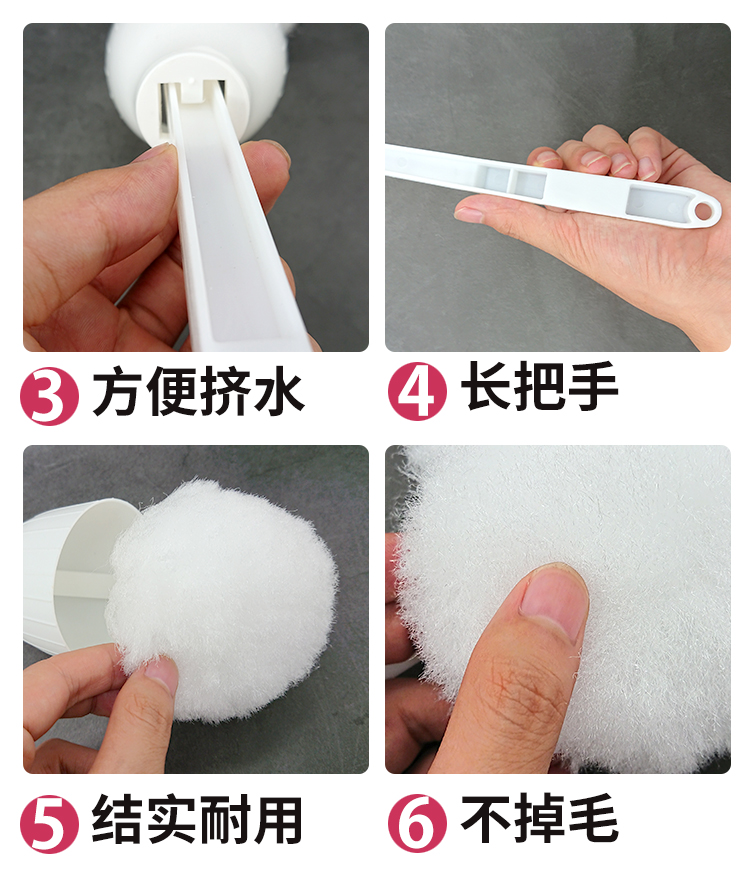 3 方便挤水

4 长把手

5 结实耐用

6 不掉毛