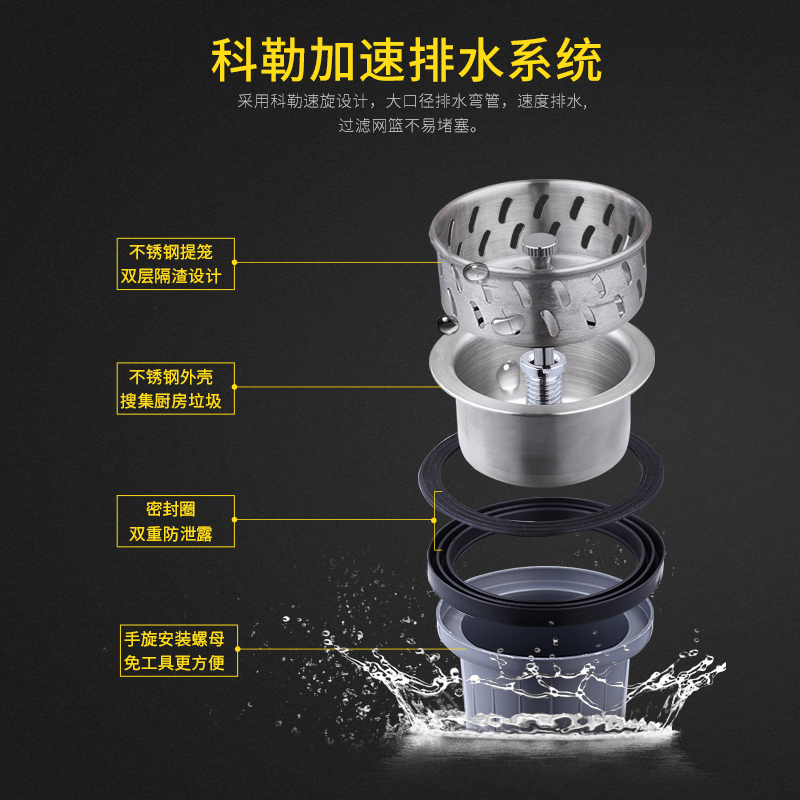 科勒加速排水系统

采用科勒速旋设计，大口径排水弯管，速度排水，过滤网篮不易堵塞。

不锈钢提笼
双层隔渣设计

不锈钢外壳
搜集厨房垃圾

密封圈
双重防泄露

手旋安装螺母
免工具更方便