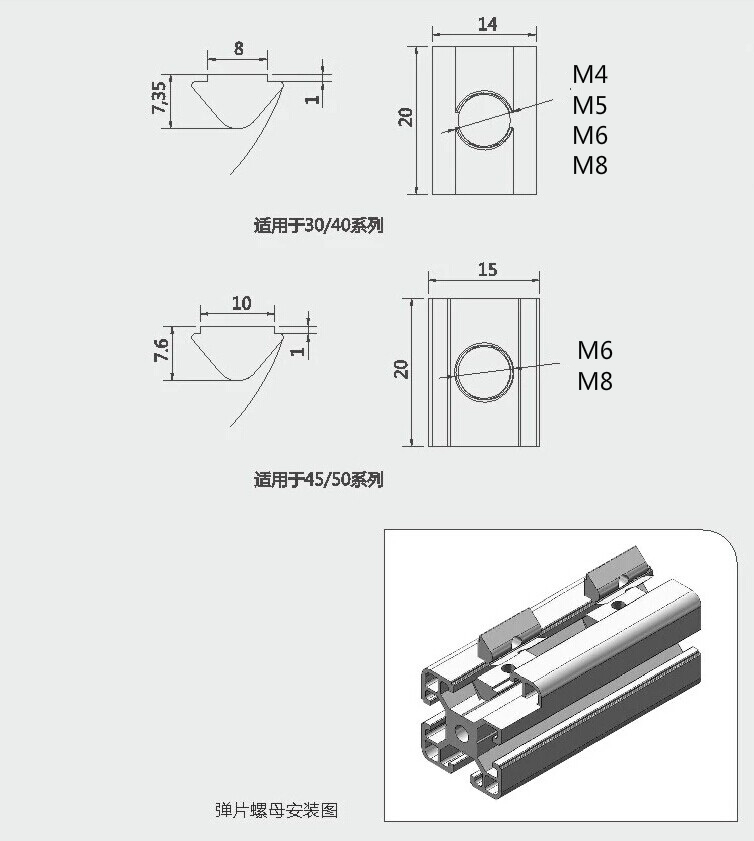 8
7,35
1
14
20
M4
M5
M6
M8

适用于30/40系列

10
7.6
1
15
20
M6
M8

适用于45/50系列

弹片螺母安装图