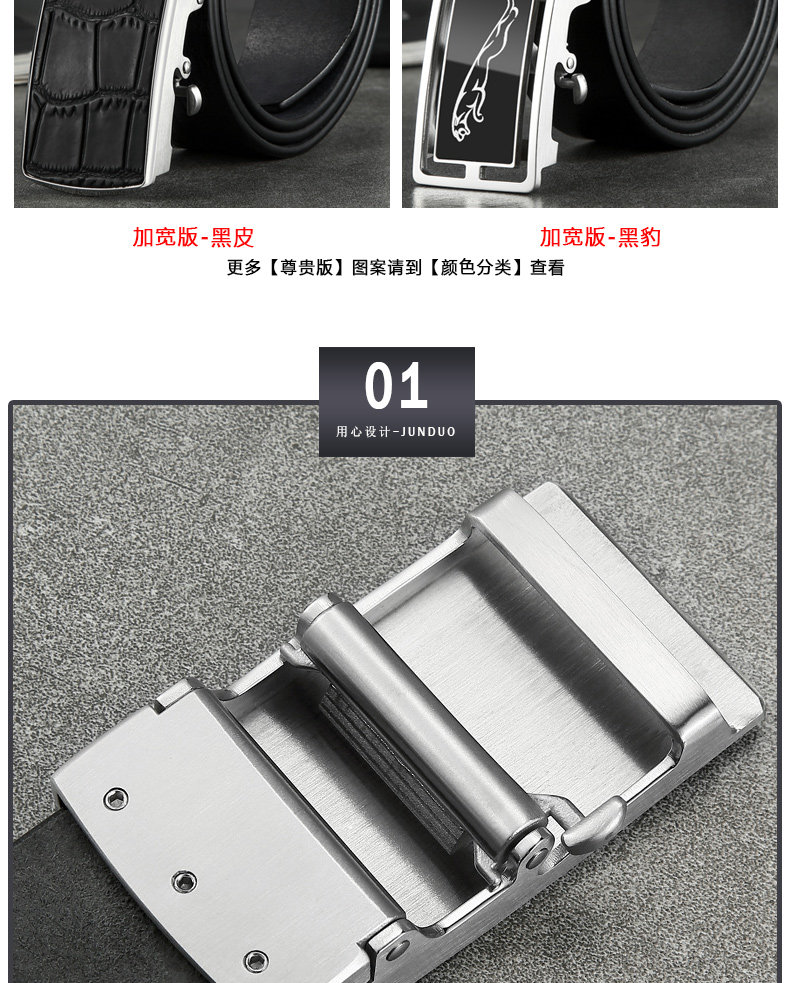 加宽版-黑皮

加宽版-黑豹

更多【尊贵版】图案请到【颜色分类】查看

01

用心设计-JUNDUO