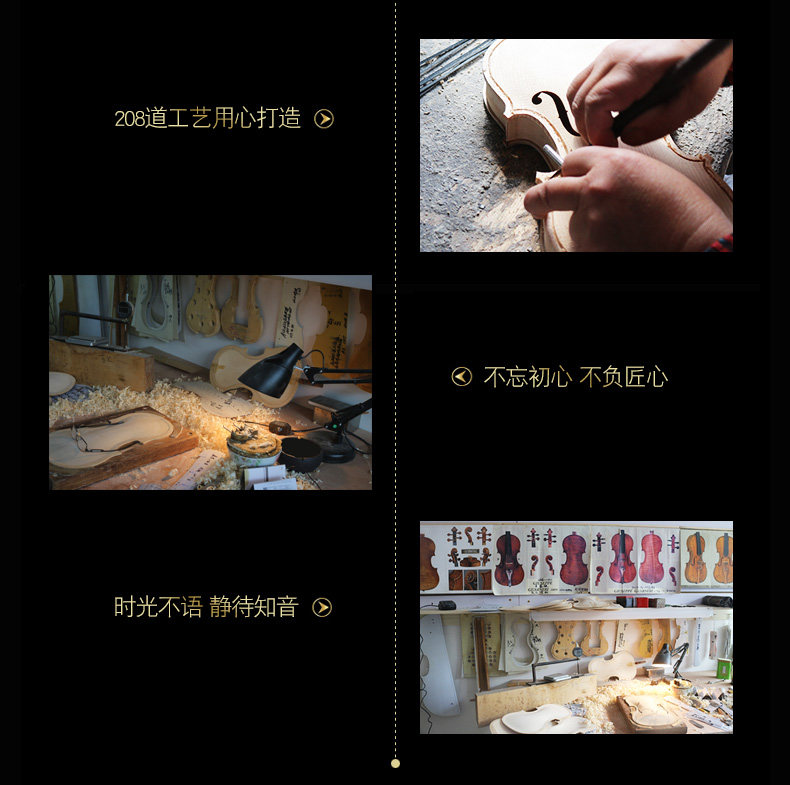 208道工艺用心打造

不忘初心 不负匠心

时光不语 静待知音