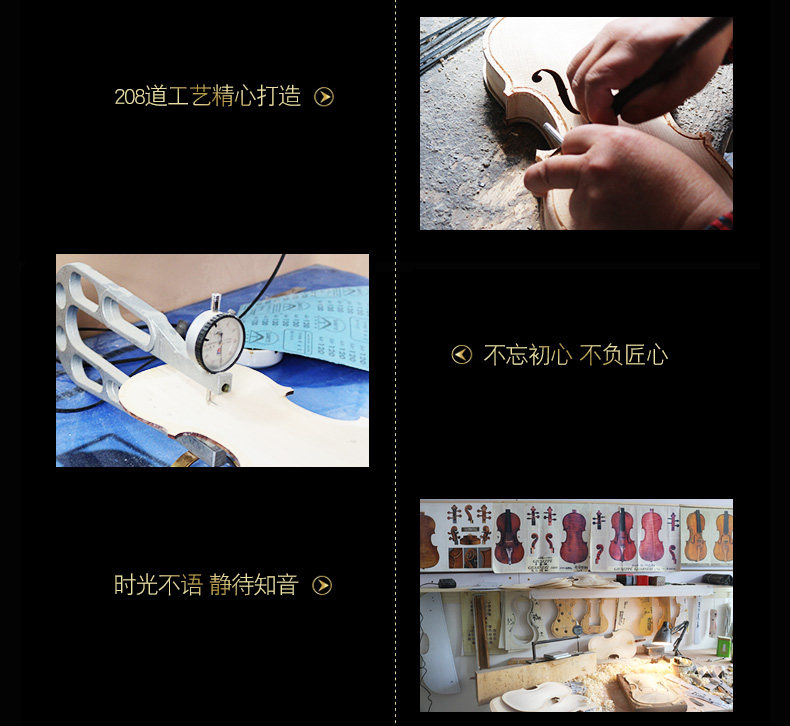 208道工艺精心打造

不忘初心 不负匠心

时光不语 静待知音