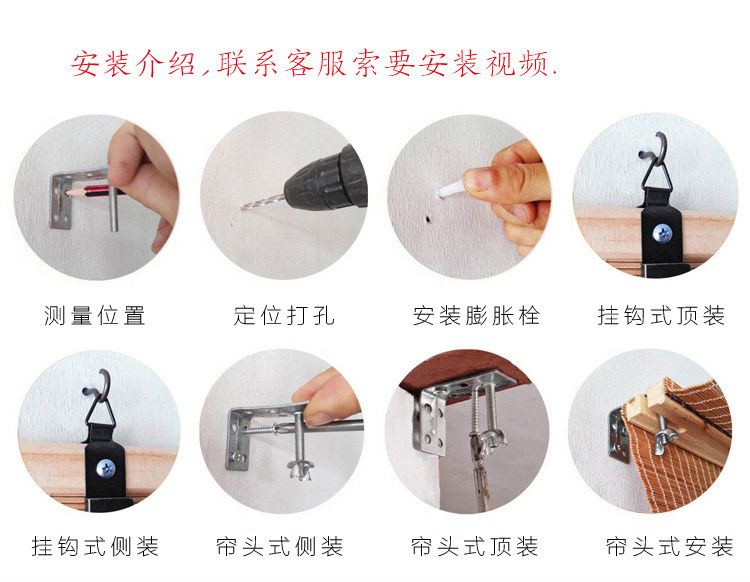 安装介绍,联系客服索要安装视频.

测量位置

定位打孔

安装膨胀栓

挂钩式顶装

挂钩式侧装

帘头式侧装

帘头式顶装

帘头式安装