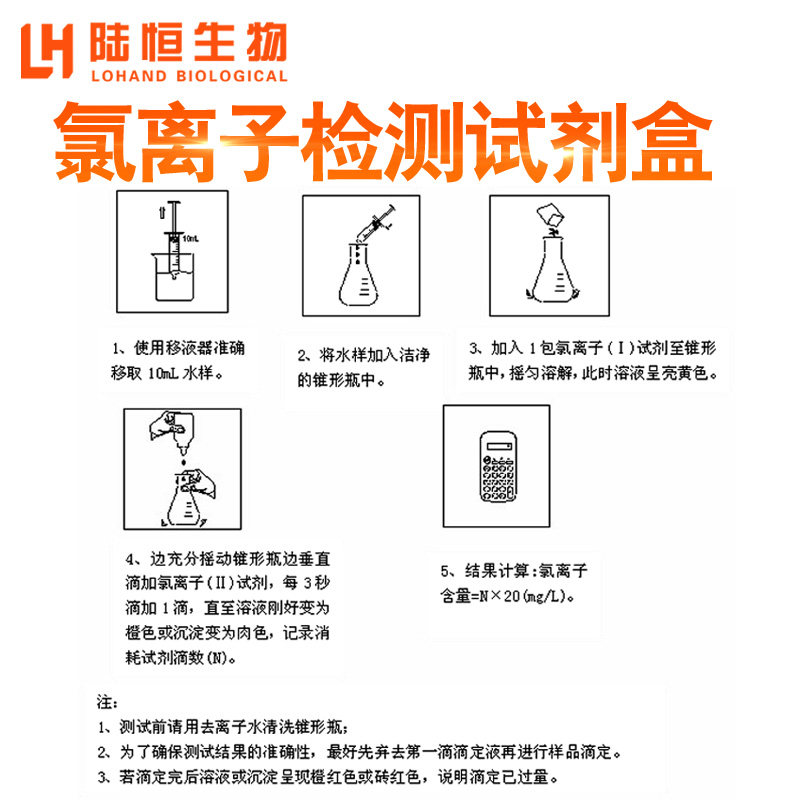 LH 陆恒生物
LOHAND BIOLOGICAL

氯离子检测试剂盒

10mL

1、使用移液器准确移取 10mL 水样。

2、将水样加入洁净的锥形瓶中。

3、加入 1 包氯离子（I）试剂至锥形瓶中，摇匀溶解，此时溶液呈亮黄色。

4、边充分摇动锥形瓶边垂直滴加氯离子（II）试剂，每 3 秒滴加 1 滴，直至溶液刚好变为橙色或沉淀变为肉色，记录消耗试剂滴数(N)。

5、结果计算：氯离子含量=N×20(mg/L)。

注：
1、测试前请用去离子水清洗锥形瓶；
2、为了确保测试结果的准确性，最好先弃去第一滴滴定液再进行样品滴定。
3、若滴定完后溶液或沉淀呈现橙红色或砖红色，说明滴定已过量。