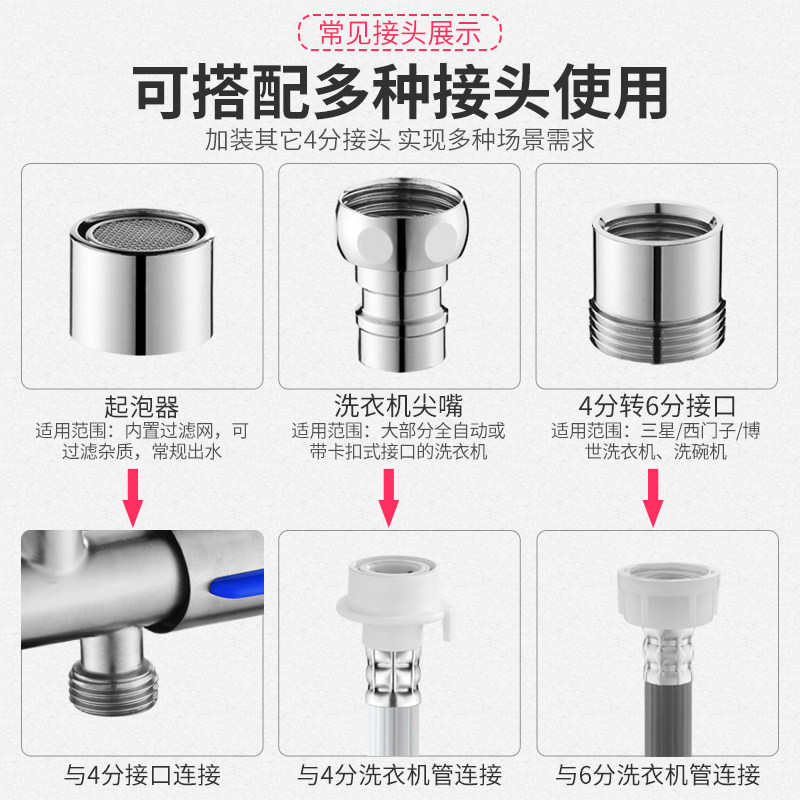 常见接头展示

可搭配多种接头使用

加装其它4分接头 实现多种场景需求

起泡器
适用范围：内置过滤网，可过滤杂质，常规出水

洗衣机尖嘴
适用范围：大部分全自动或带卡扣式接口的洗衣机

4分转6分接口
适用范围：三星/西门子/博世洗衣机、洗碗机

与4分接口连接

与4分洗衣机管连接

与6分洗衣机管连接