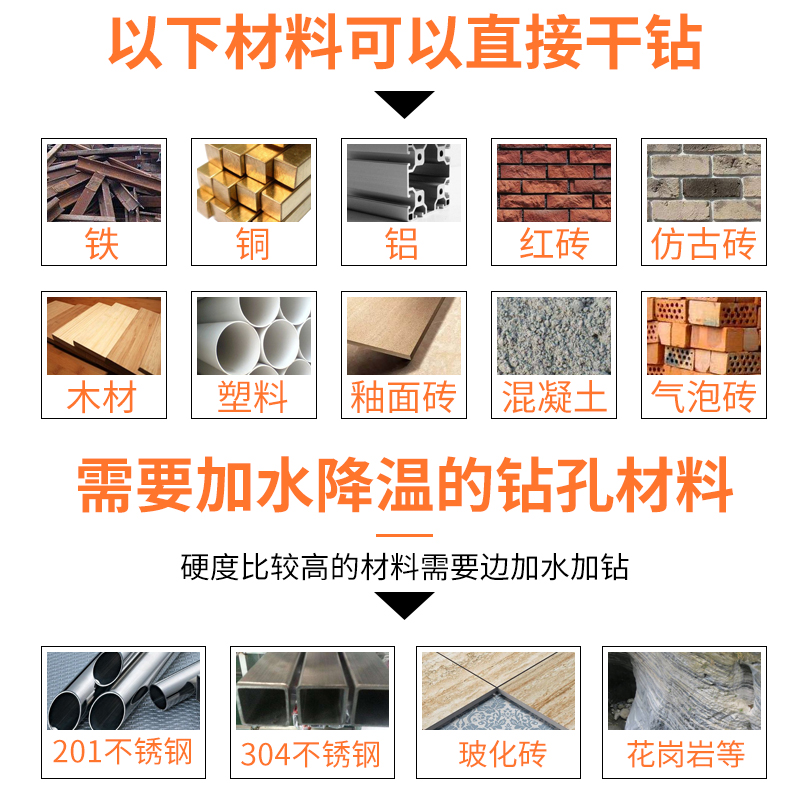 以下材料可以直接干钻

铁

铜

铝

红砖

仿古砖

木材

塑料

釉面砖

混凝土

气泡砖

需要加水降温的钻孔材料

硬度比较高的材料需要边加水加钻

201不锈钢

304不锈钢

玻化砖

花岗岩等