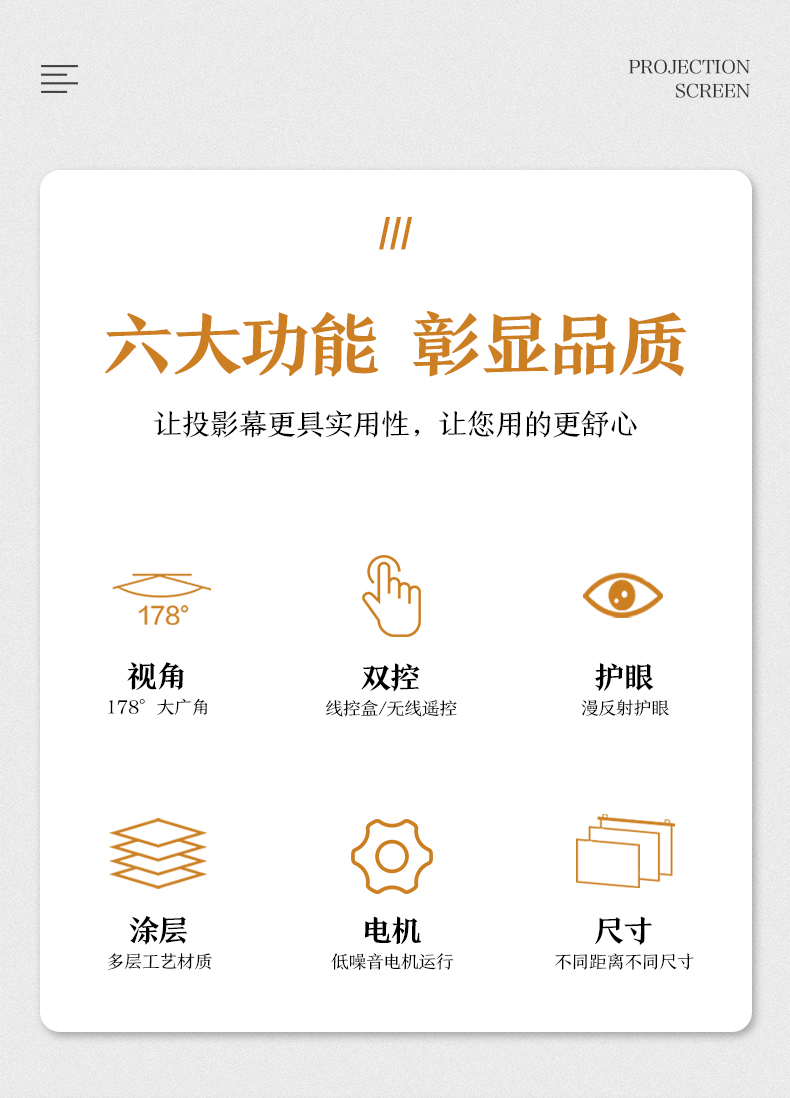 PROJECTION
SCREEN

///

六大功能 彰显品质

让投影幕更具实用性，让您用的更舒心

178°

视角
178° 大广角

双控
线控盒/无线遥控

护眼
漫反射护眼

涂层
多层工艺材质

电机
低噪音电机运行

尺寸
不同距离不同尺寸