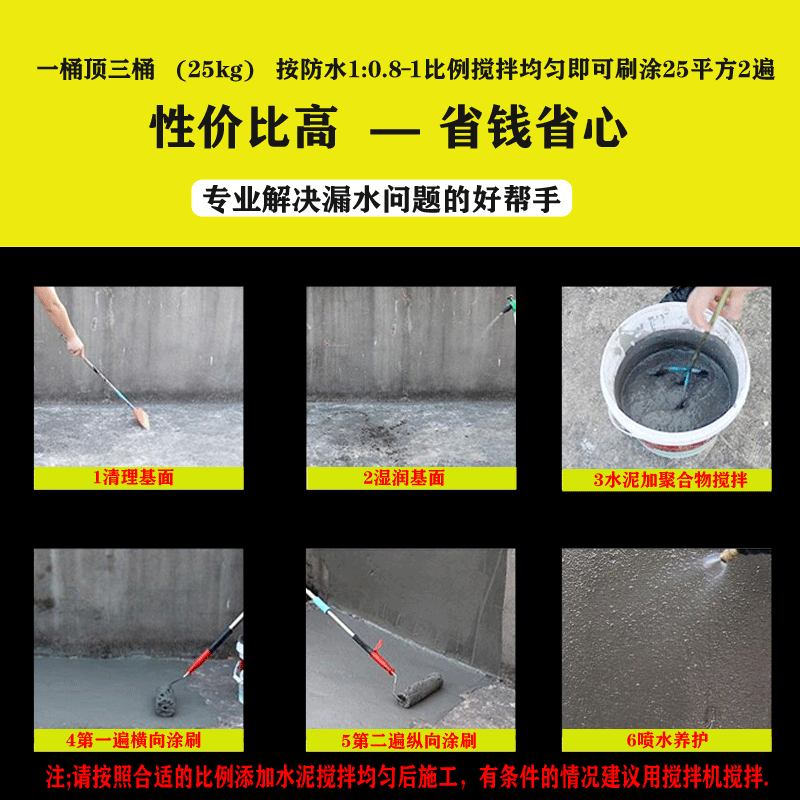 一桶顶三桶 （25kg） 按防水1:0.8-1比例搅拌均匀即可刷涂25平方2遍

性价比高 — 省钱省心

专业解决漏水问题的好帮手

1清理基面

2湿润基面

3水泥加聚合物搅拌

4第一遍横向涂刷

5第二遍纵向涂刷

6喷水养护

注;请按照合适的比例添加水泥搅拌均匀后施工，有条件的情况建议用搅拌机搅拌.