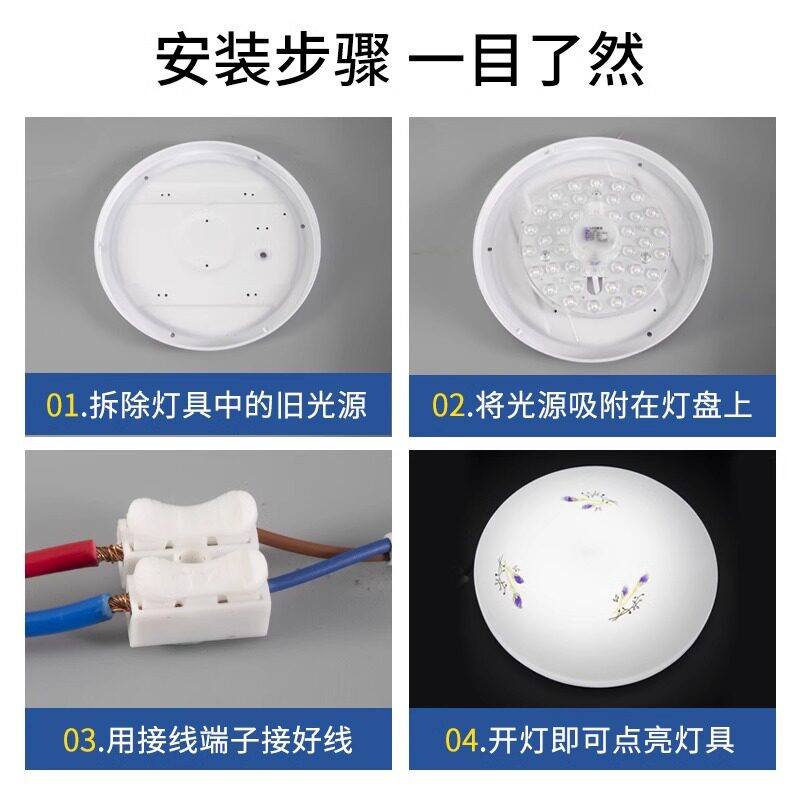 安装步骤 一目了然

01.拆除灯具中的旧光源

02.将光源吸附在灯盘上

03.用接线端子接好线

04.开灯即可点亮灯具