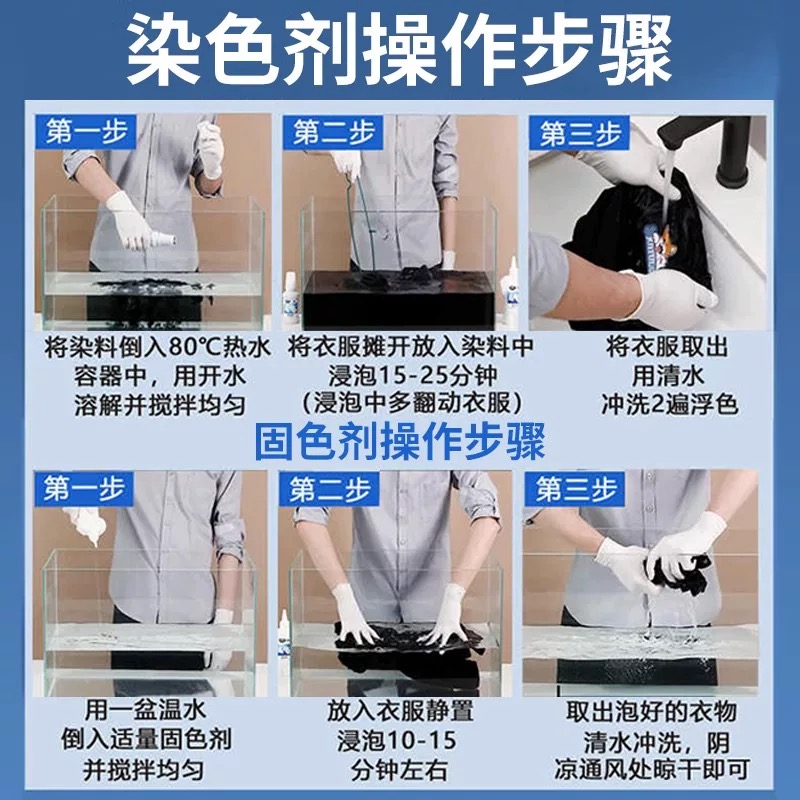 染色剂操作步骤

第一步
将染料倒入80℃热水容器中，用开水溶解并搅拌均匀

第二步
将衣服摊开放入染料中浸泡15-25分钟（浸泡中多翻动衣服）

第三步
将衣服取出用清水冲洗2遍浮色

固色剂操作步骤

第一步
用一盆温水倒入适量固色剂并搅拌均匀

第二步
放入衣服静置浸泡10-15分钟左右

第三步
取出泡好的衣物清水冲洗，阴凉通风处晾干即可