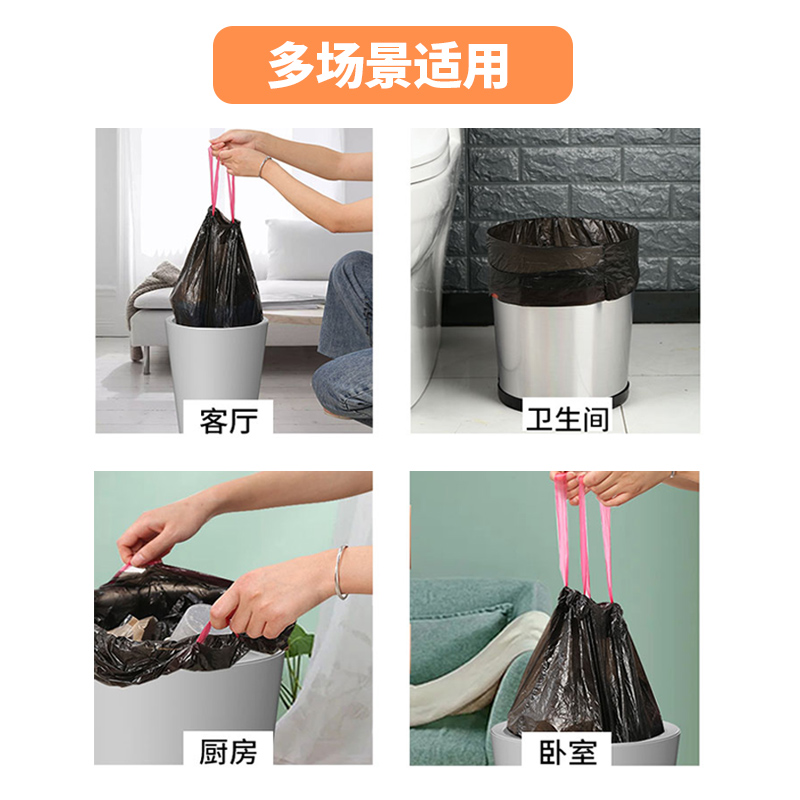 多场景适用

客厅

卫生间

厨房

卧室