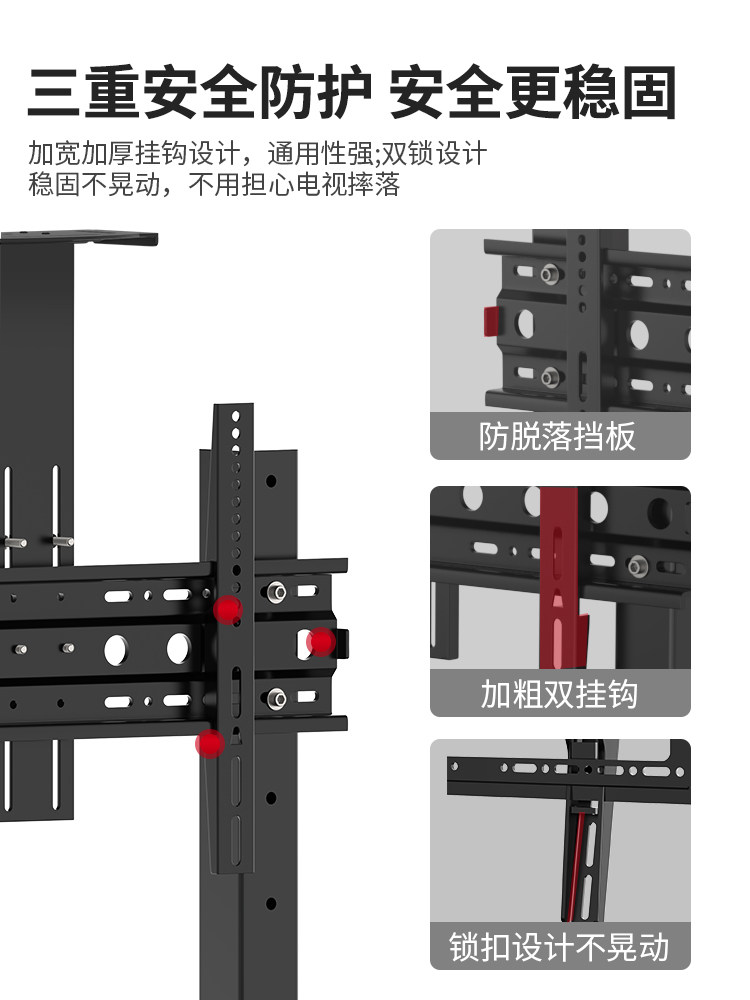 三重安全防护 安全更稳固

加宽加厚挂钩设计，通用性强;双锁设计
稳固不晃动，不用担心电视摔落

防脱落挡板

加粗双挂钩

锁扣设计不晃动