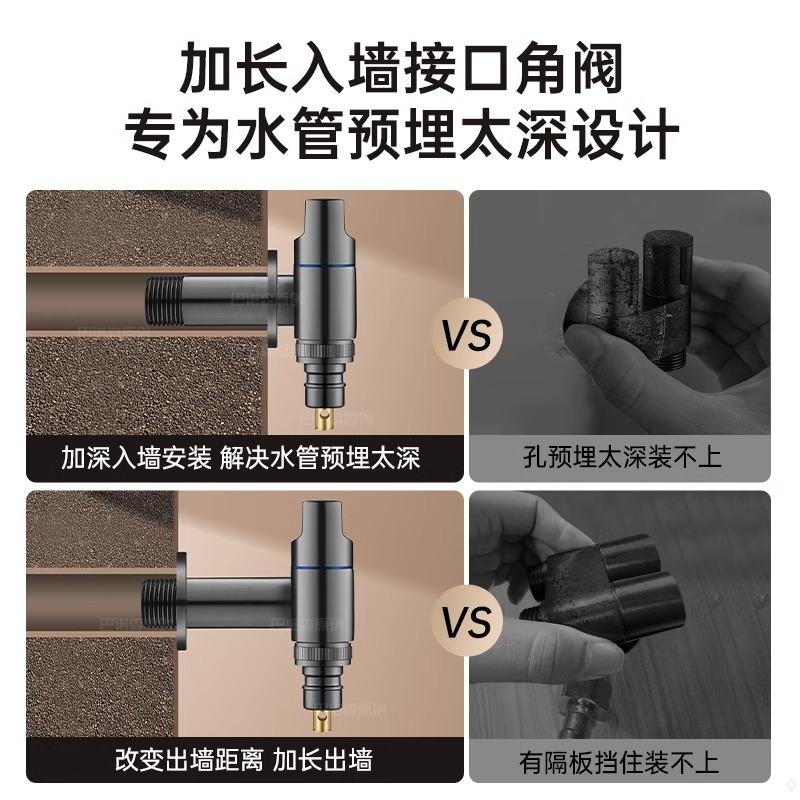 加长入墙接口角阀
专为水管预埋太深设计

VS

加深入墙安装 解决水管预埋太深

孔预埋太深装不上

VS

改变出墙距离 加长出墙

有隔板挡住装不上