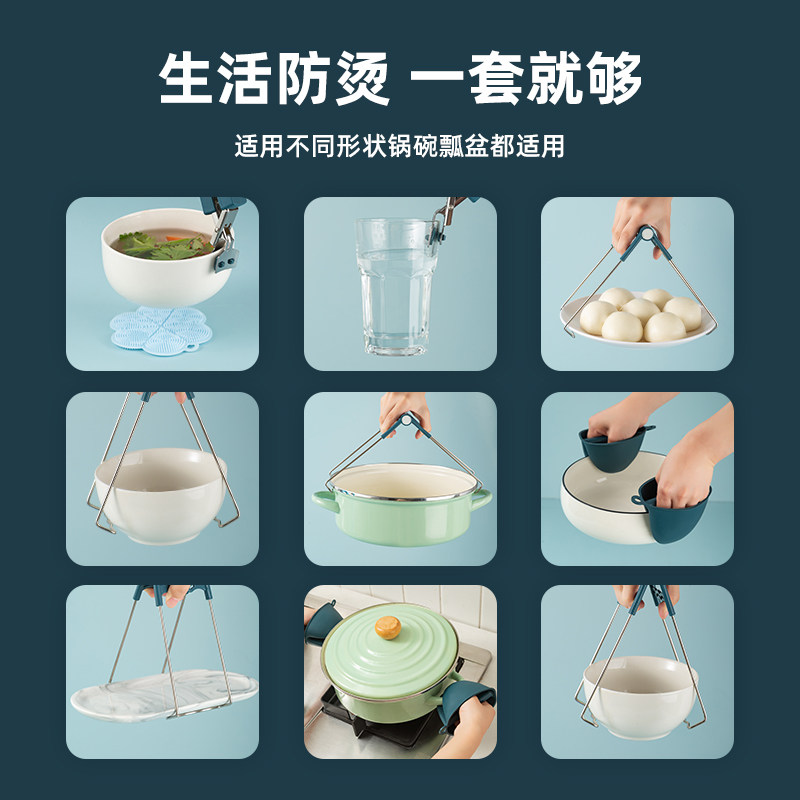 生活防烫 一套就够

适用不同形状锅碗瓢盆都适用