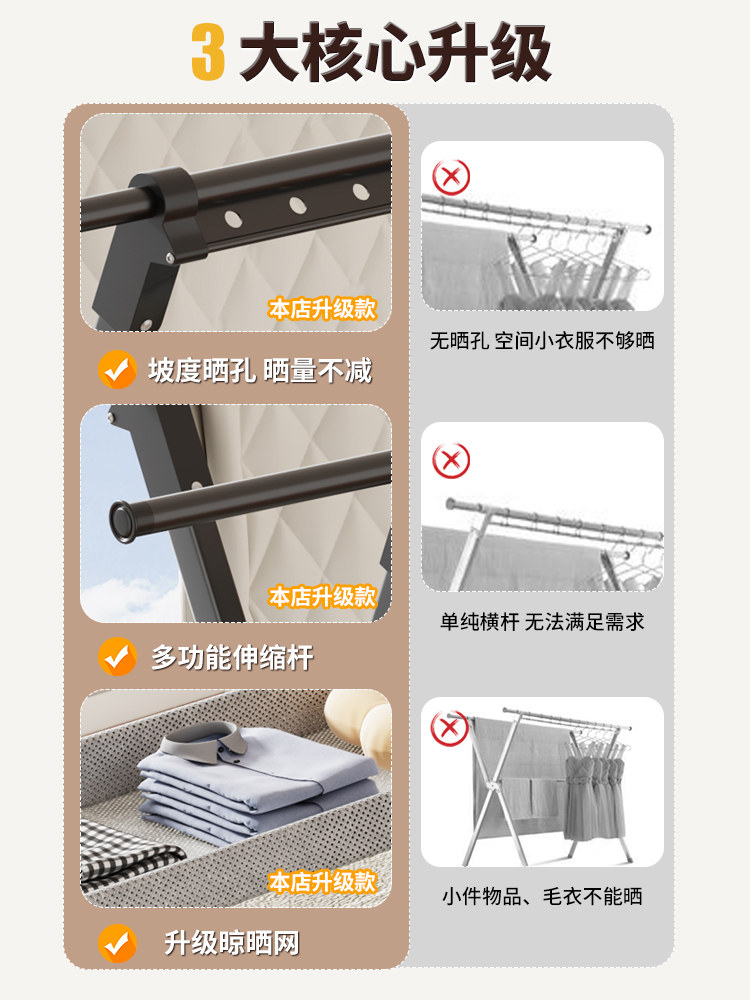 3 大核心升级

本店升级款

坡度晒孔 晒量不减

本店升级款

多功能伸缩杆

本店升级款

升级晾晒网

无晒孔 空间小衣服不够晒

单纯横杆 无法满足需求

小件物品、毛衣不能晒