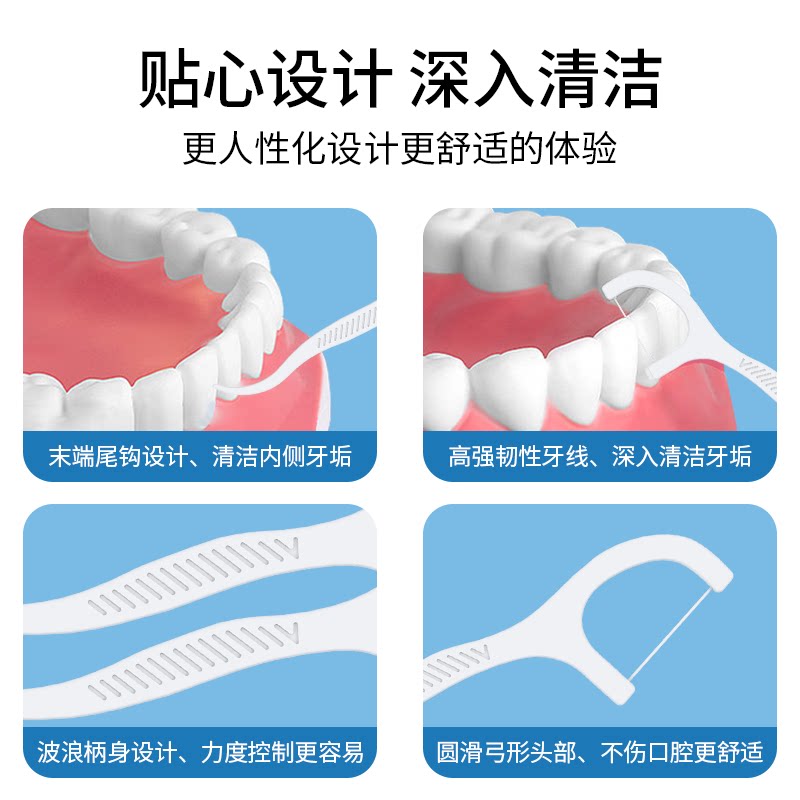 贴心设计 深入清洁

更人性化设计更舒适的体验

末端尾钩设计、清洁内侧牙垢

高强韧性牙线、深入清洁牙垢

波浪柄身设计、力度控制更容易

圆滑弓形头部、不伤口腔更舒适