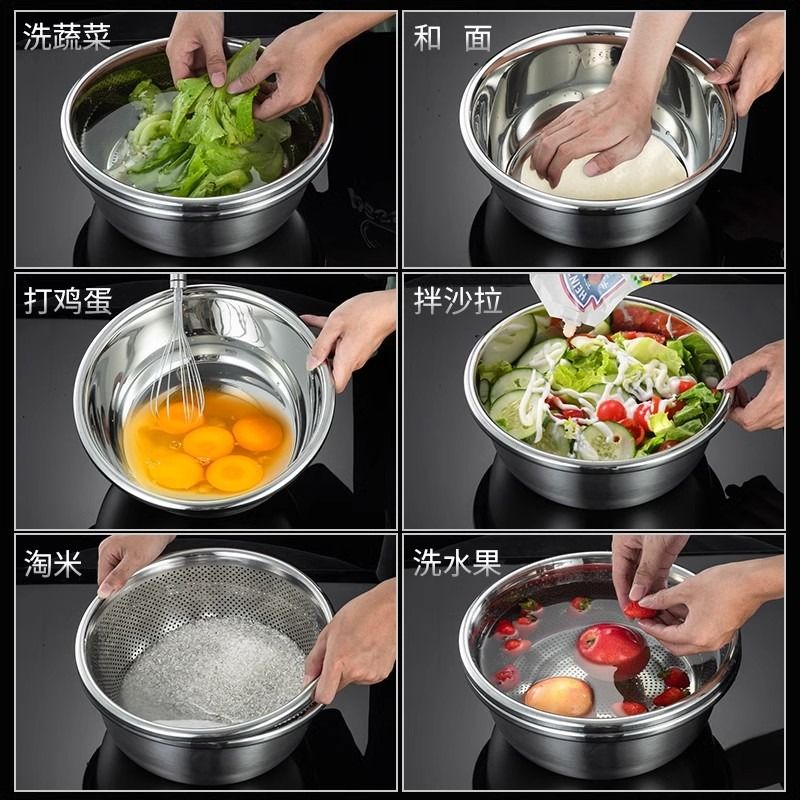 洗蔬菜

和 面

打鸡蛋

拌沙拉

淘米

洗水果