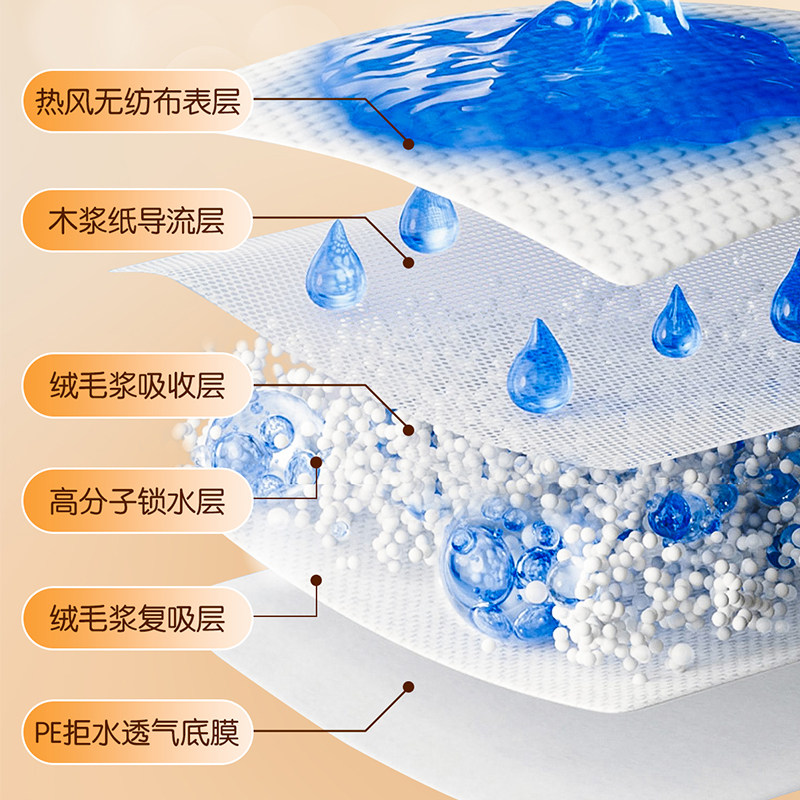 热风无纺布表层

木浆纸导流层

绒毛浆吸收层

高分子锁水层

绒毛浆复吸层

PE拒水透气底膜