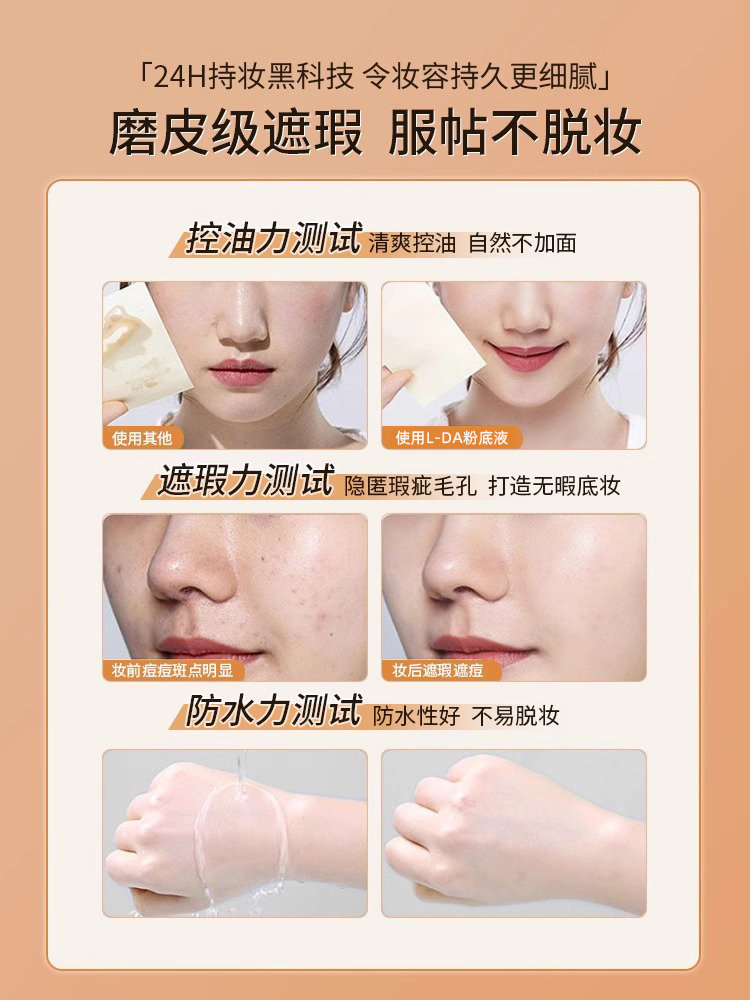 「24H持妆黑科技 令妆容持久更细腻」
磨皮级遮瑕 服帖不脱妆

控油力测试 清爽控油 自然不加面

使用其他

使用L-DA粉底液

遮瑕力测试 隐匿瑕疵毛孔 打造无暇底妆

妆前痘痘斑点明显

妆后遮瑕遮痘

防水力测试 防水性好 不易脱妆