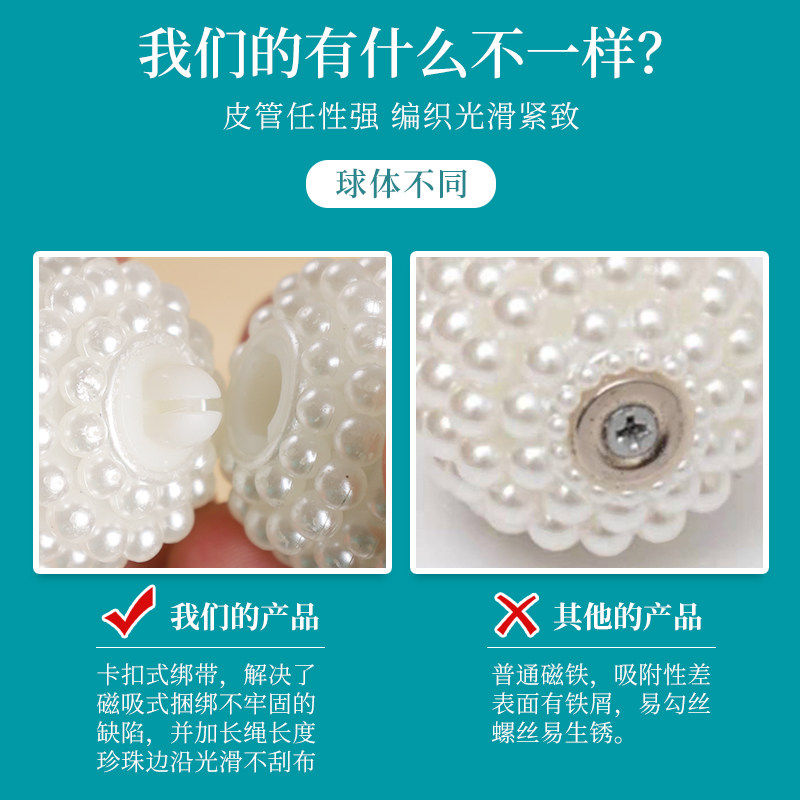 我们的有什么不一样?

皮管任性强 编织光滑紧致

球体不同

我们的产品

卡扣式绑带，解决了磁吸式捆绑不牢固的缺陷，并加长绳长度珍珠边沿光滑不刮布

其他的产品

普通磁铁，吸附性差表面有铁屑，易勾丝螺丝易生锈。