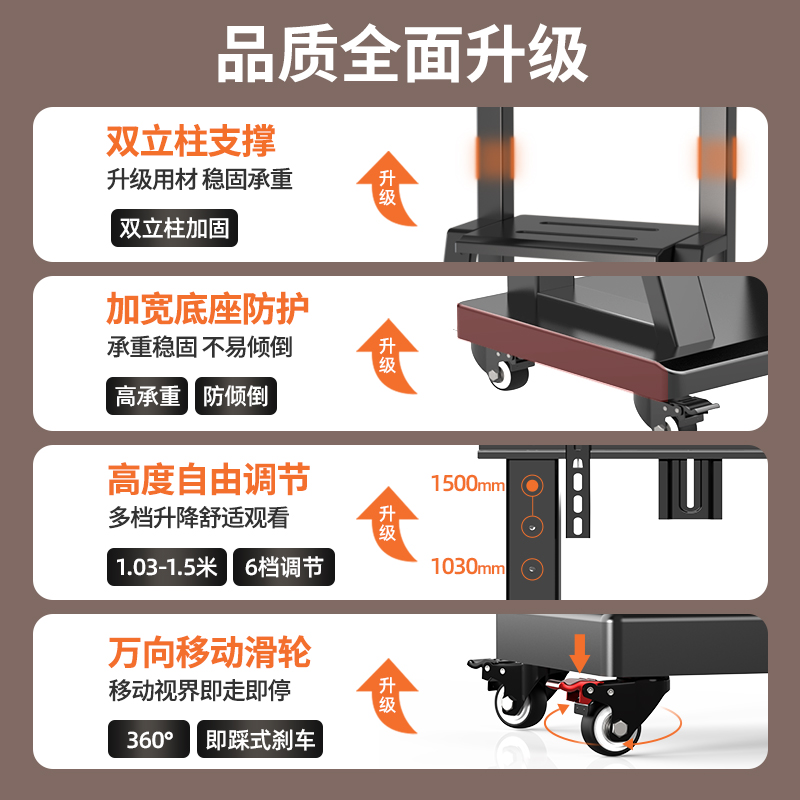 品质全面升级

双立柱支撑
升级用材 稳固承重
双立柱加固
升级

加宽底座防护
承重稳固 不易倾倒
高承重 防倾倒
升级

高度自由调节
多档升降舒适观看
1.03-1.5米 6档调节
升级
1500mm
1030mm

万向移动滑轮
移动视界即走即停
360° 即踩式刹车
升级