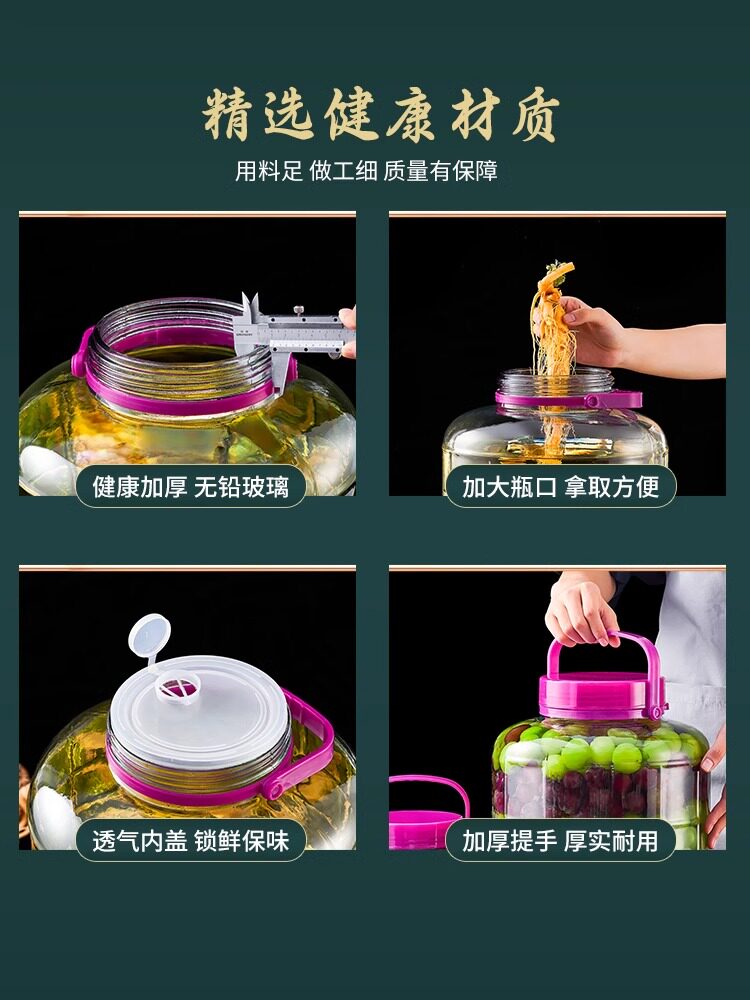 精选健康材质

用料足 做工细 质量有保障

健康加厚 无铅玻璃

加大瓶口 拿取方便

透气内盖 锁鲜保味

加厚提手 厚实耐用