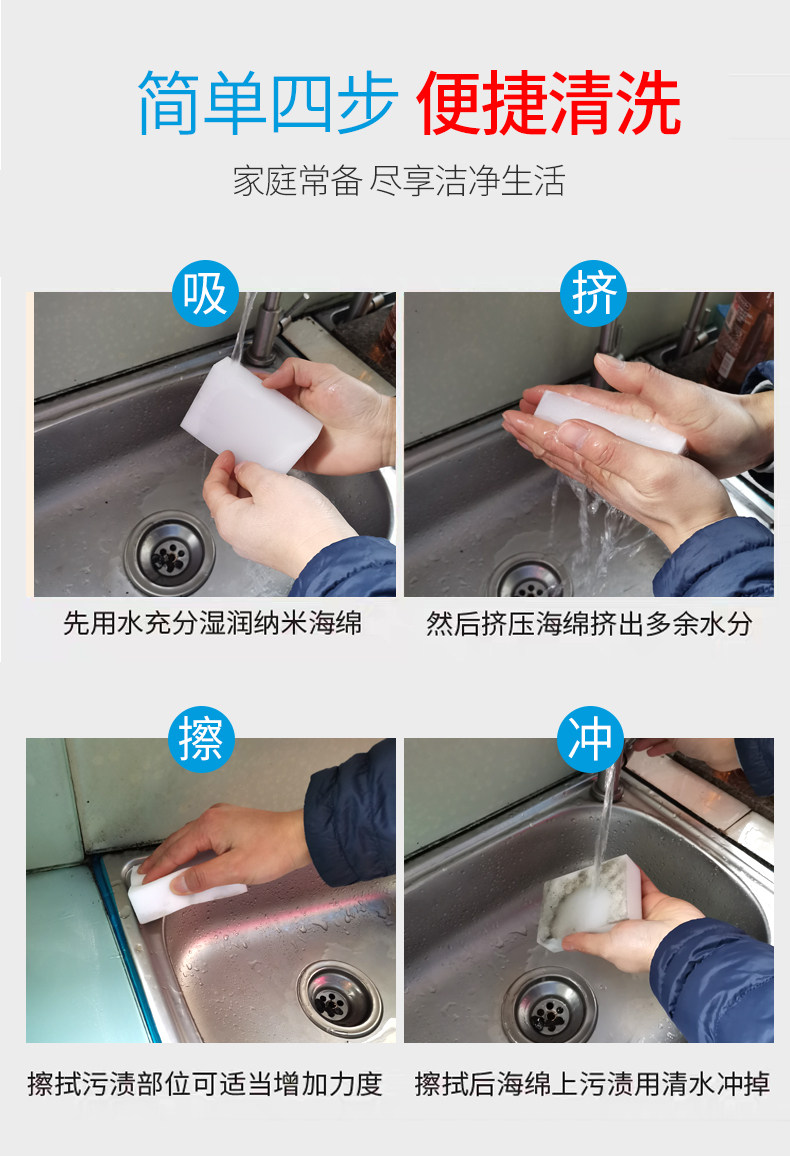 简单四步 便捷清洗

家庭常备 尽享洁净生活

吸

先用水充分湿润纳米海绵

挤

然后挤压海绵挤出多余水分

擦

擦拭污渍部位可适当增加力度

冲

擦拭后海绵上污渍用清水冲掉