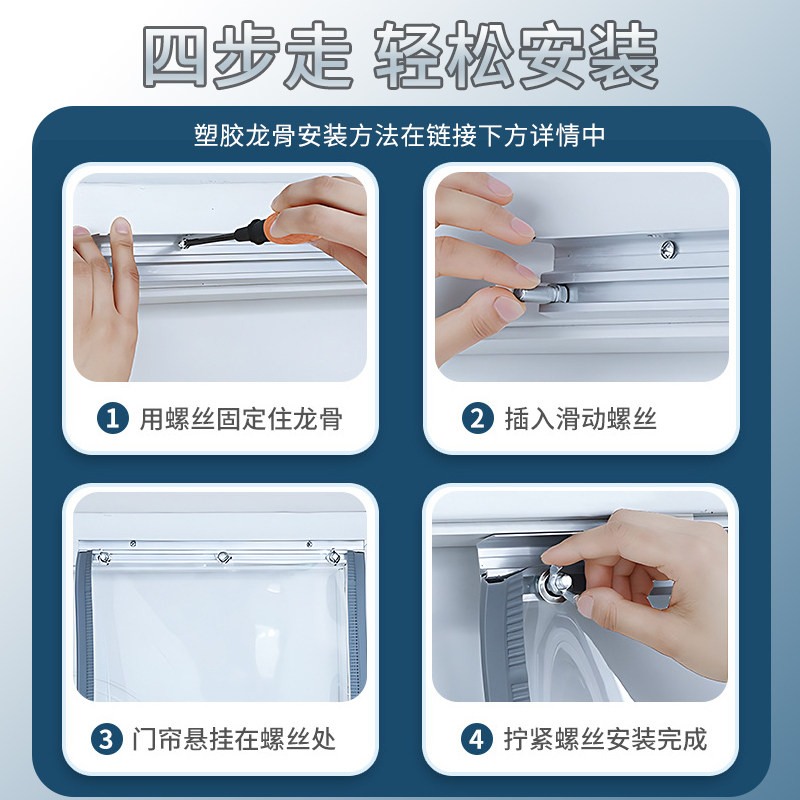 四步走 轻松安装

塑胶龙骨安装方法在链接下方详情中

1 用螺丝固定住龙骨

2 插入滑动螺丝

3 门帘悬挂在螺丝处

4 拧紧螺丝安装完成