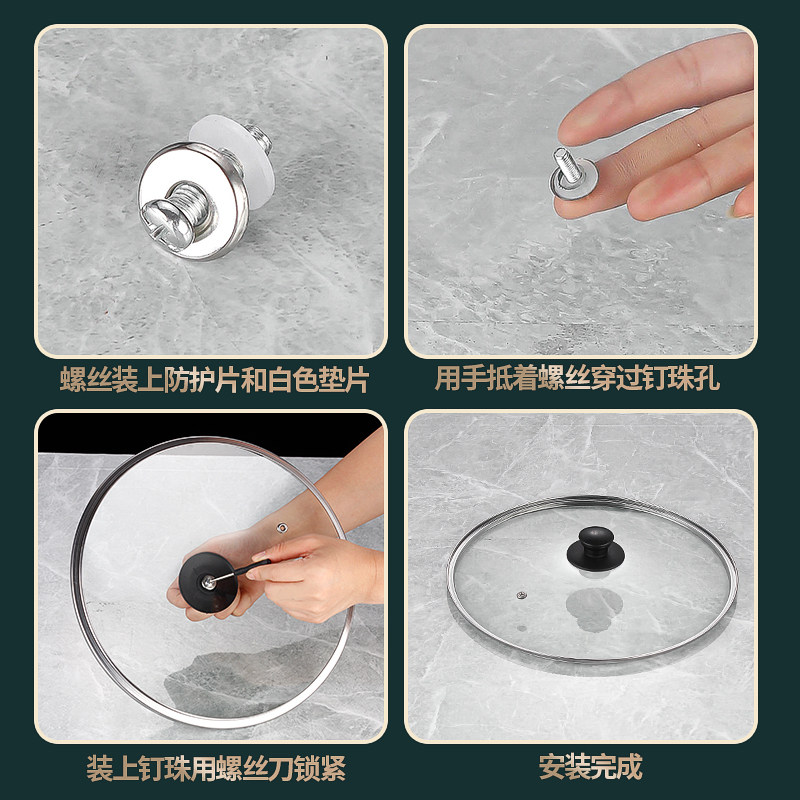 螺丝装上防护片和白色垫片

用手抵着螺丝穿过钉珠孔

装上钉珠用螺丝刀锁紧

安装完成