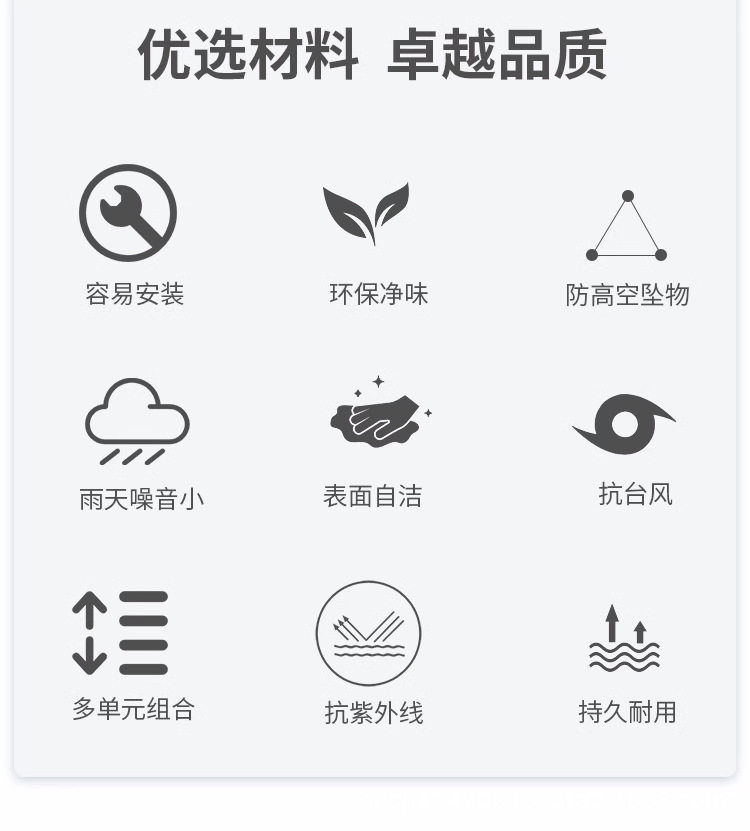 优选材料 卓越品质

容易安装

环保净味

防高空坠物

雨天噪音小

表面自洁

抗台风

多单元组合

抗紫外线

持久耐用