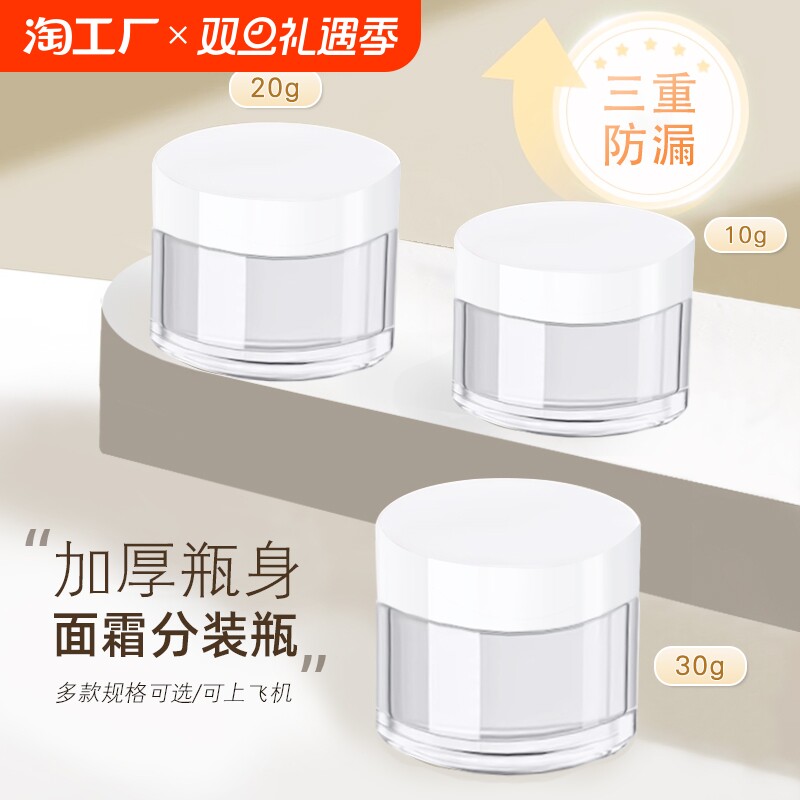 淘工厂 × 双旦礼遇季

20g

三重防漏

10g

“加厚瓶身
面霜分装瓶”

多款规格可选/可上飞机

30g