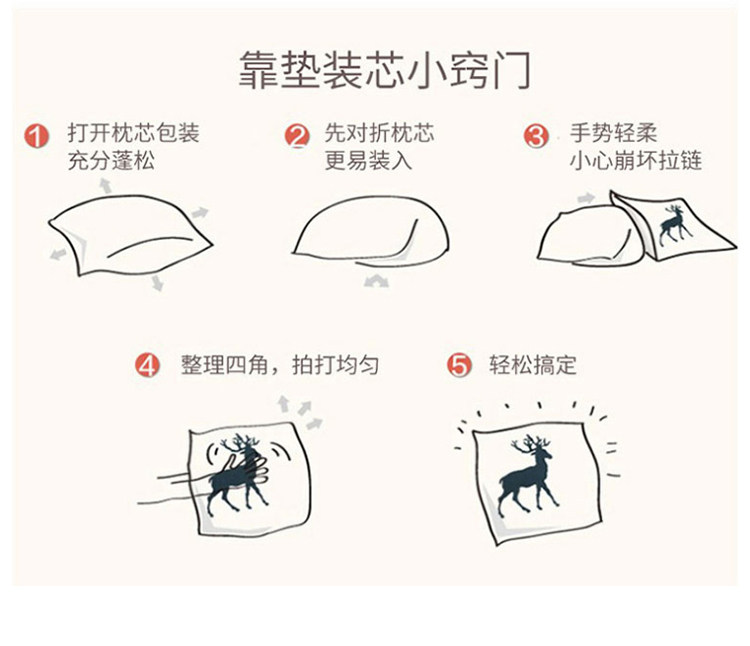 靠垫装芯小窍门

1 打开枕芯包装 充分蓬松

2 先对折枕芯 更易装入

3 手势轻柔 小心崩坏拉链

4 整理四角，拍打均匀

5 轻松搞定