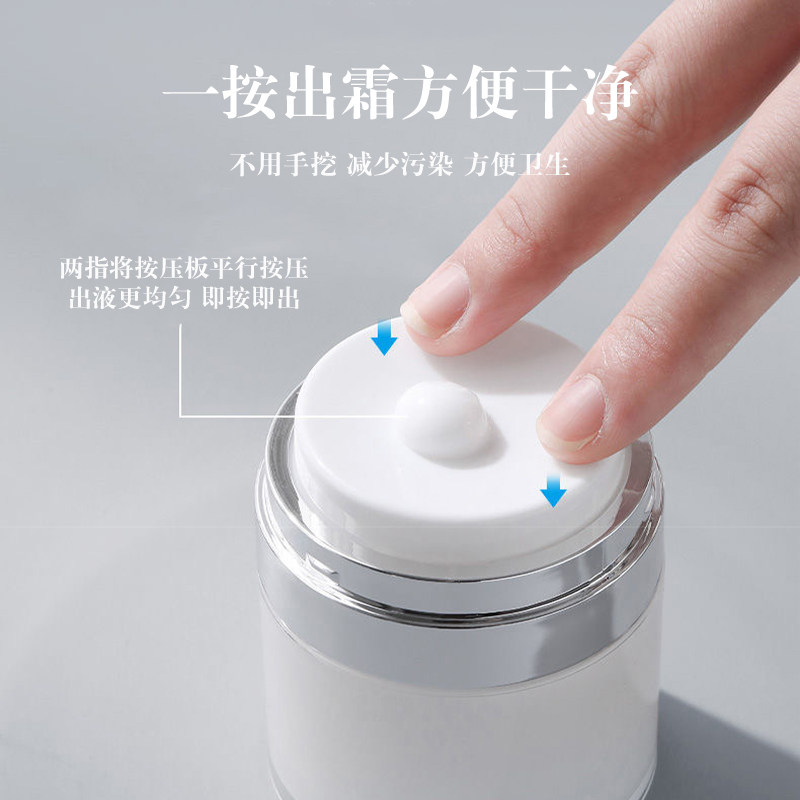 一按出霜方便干净

不用手挖 减少污染 方便卫生

两指将按压板平行按压
出液更均匀 即按即出