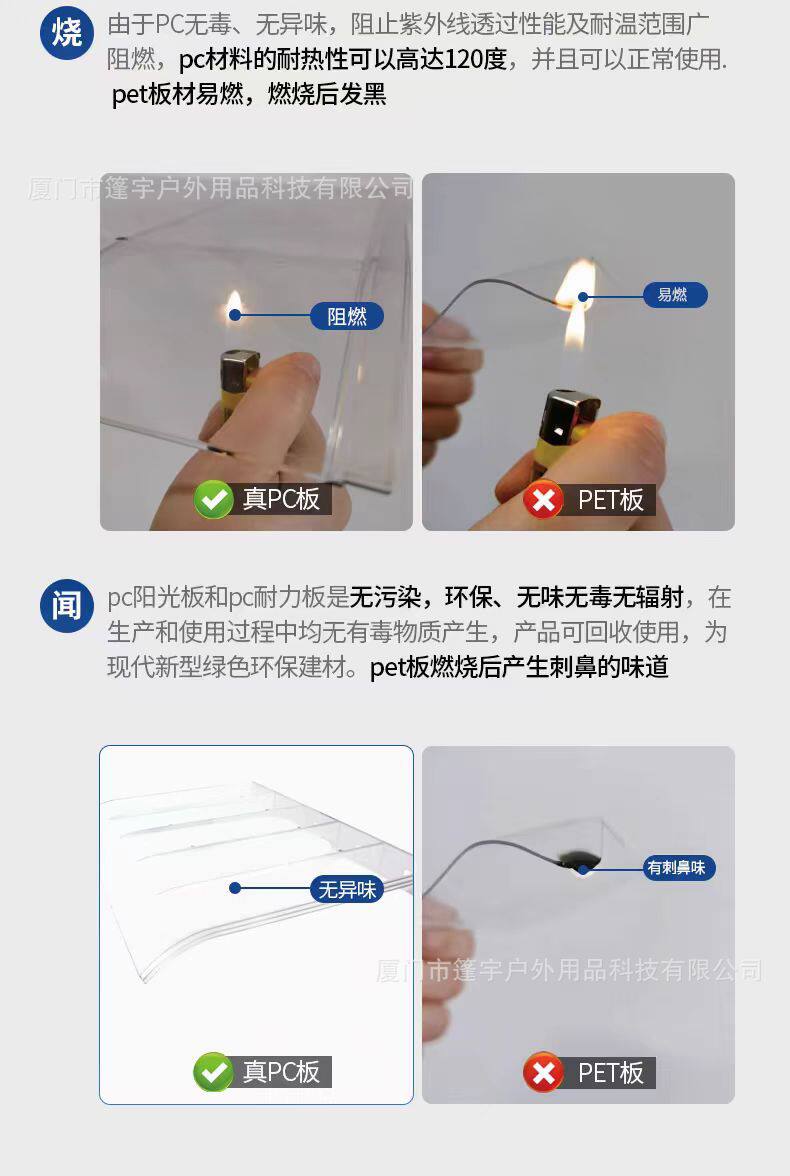 烧

由于PC无毒、无异味，阻止紫外线透过性能及耐温范围广阻燃，pc材料的耐热性可以高达120度，并且可以正常使用.
pet板材易燃，燃烧后发黑

厦门市篷宇户外用品科技有限公司

阻燃

真PC板

易燃

PET板

闻

pc阳光板和pc耐力板是无污染，环保、无味无毒无辐射，在生产和使用过程中均无有毒物质产生，产品可回收使用，为现代新型绿色环保建材。pet板燃烧后产生刺鼻的味道

无异味

真PC板

有刺鼻味

厦门市篷宇户外用品科技有限公司

PET板