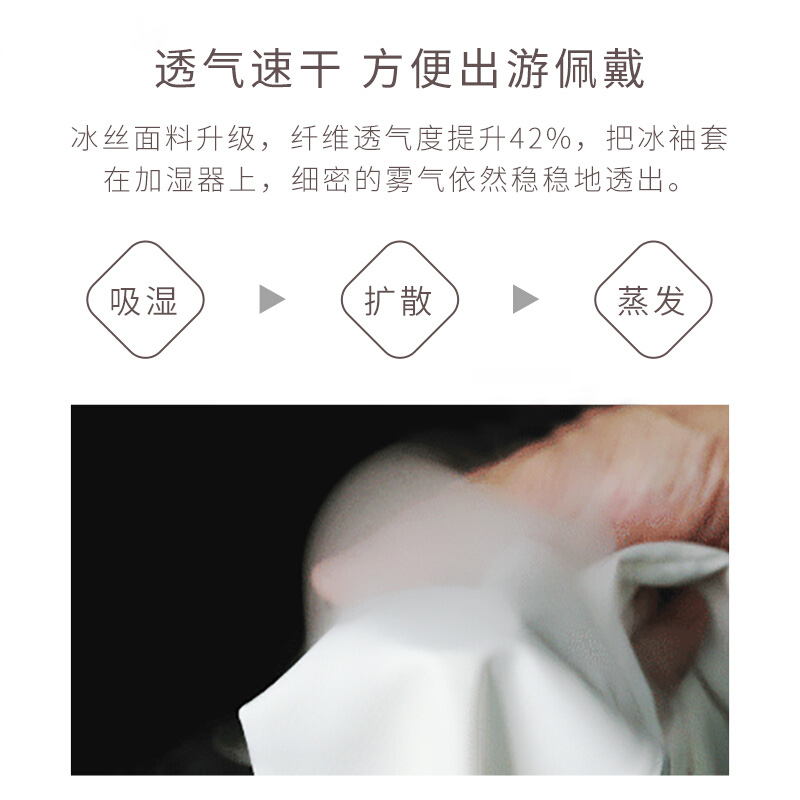 透气速干 方便出游佩戴

冰丝面料升级，纤维透气度提升42%，把冰袖套在加湿器上，细密的雾气依然稳稳地透出。

吸湿

扩散

蒸发