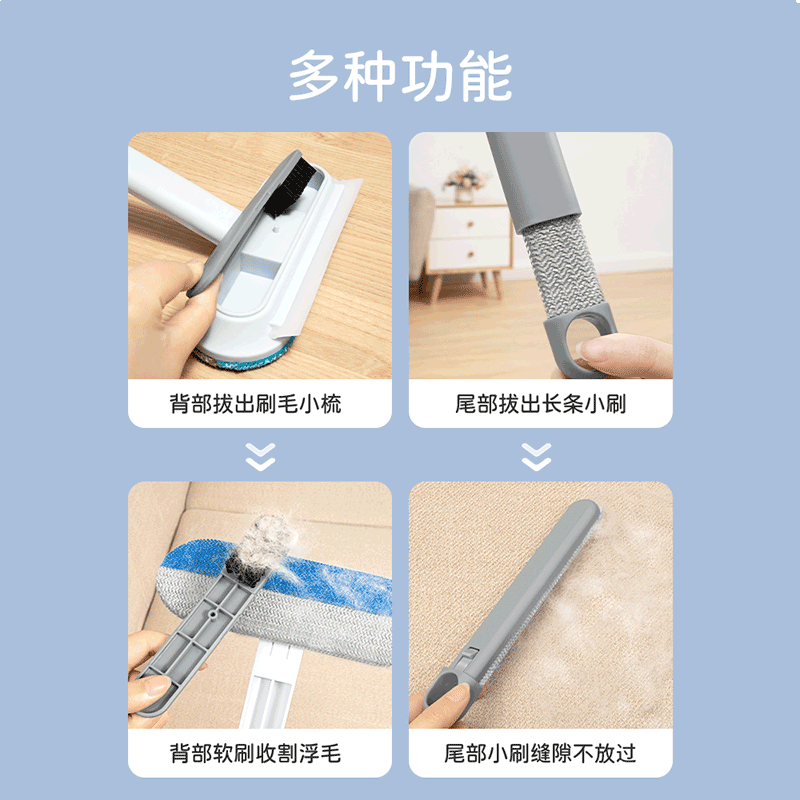 多种功能

背部拔出刷毛小梳

尾部拔出长条小刷

背部软刷收割浮毛

尾部小刷缝隙不放过