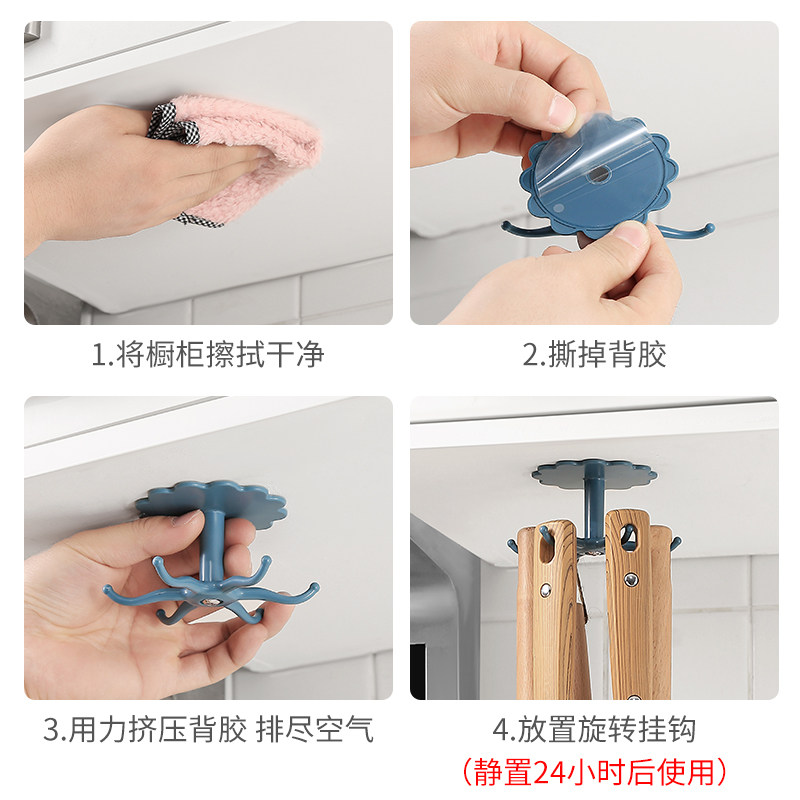 1.将橱柜擦拭干净

2.撕掉背胶

3.用力挤压背胶 排尽空气

4.放置旋转挂钩
（静置24小时后使用）