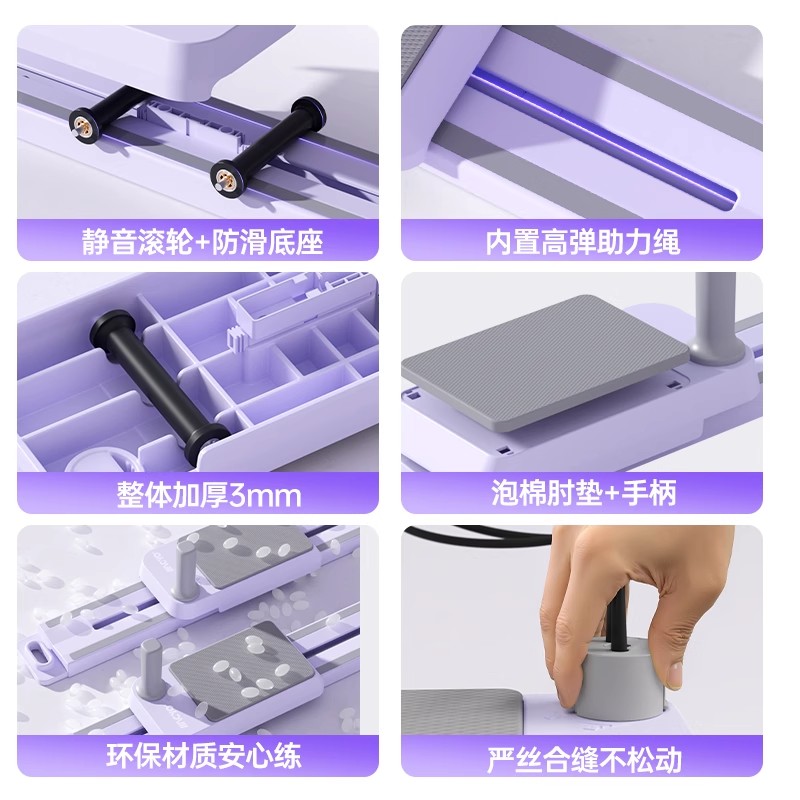 静音滚轮+防滑底座

内置高弹助力绳

整体加厚3mm

泡棉肘垫+手柄

环保材质安心练

严丝合缝不松动