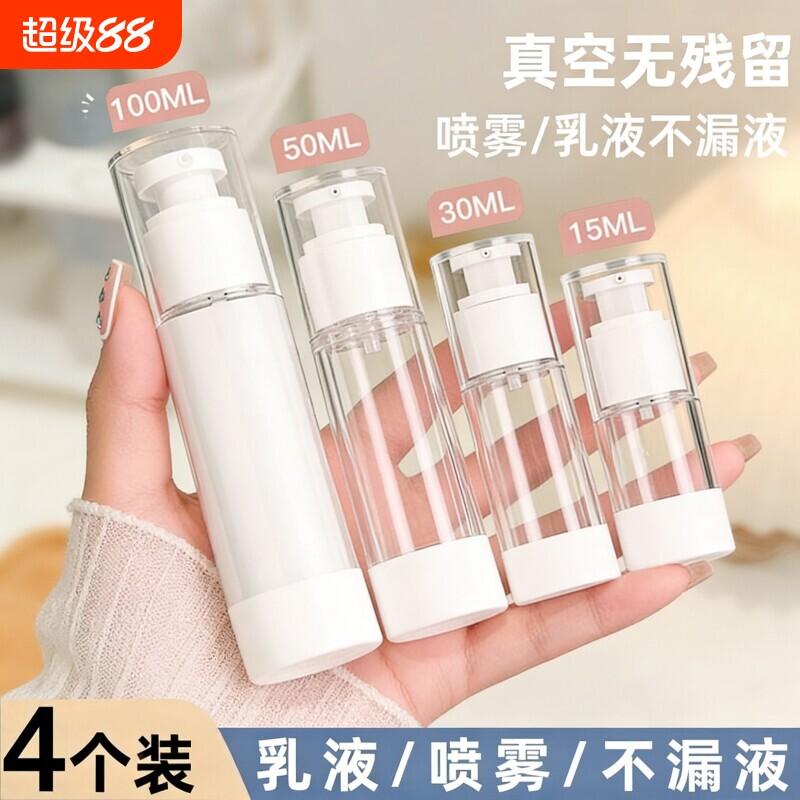 超级88

真空无残留
喷雾/乳液不漏液

100ML
50ML
30ML
15ML

4个装
乳液/喷雾/不漏液